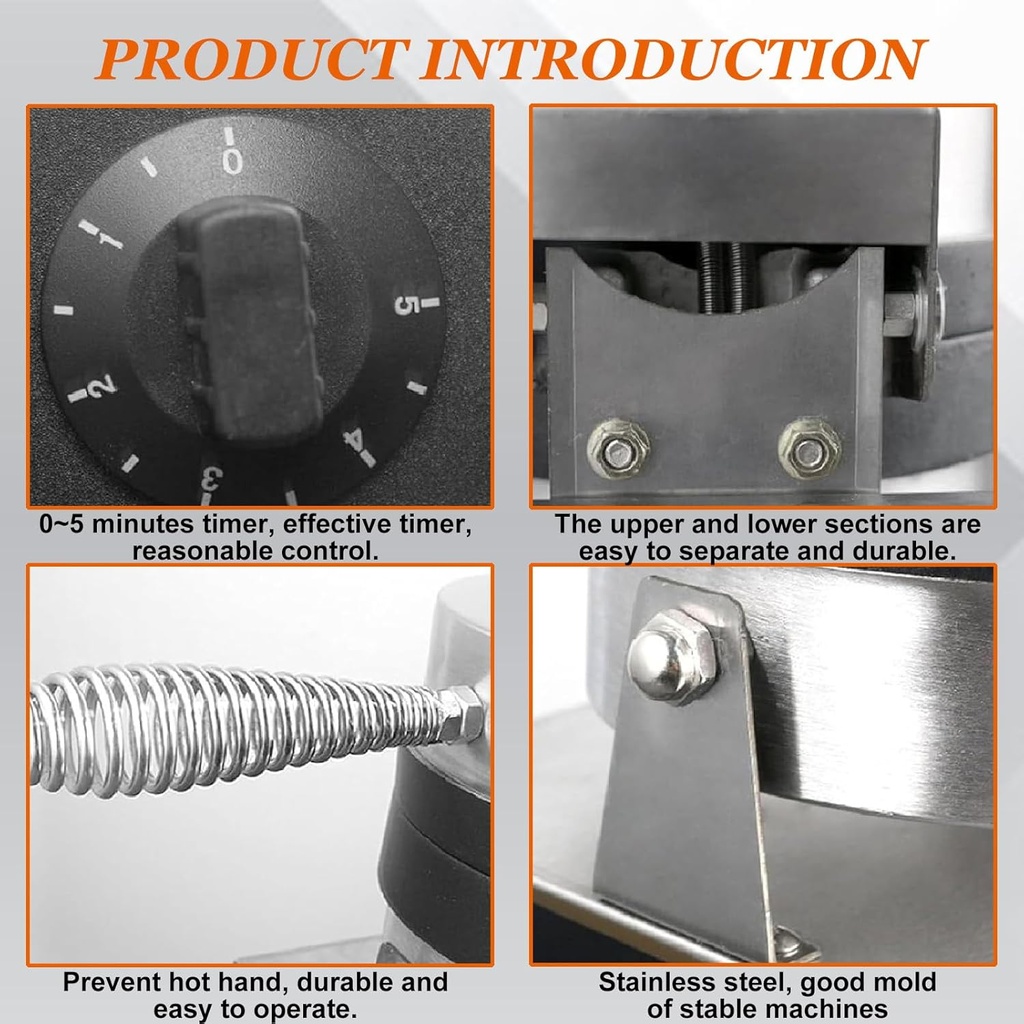 PRODUCT INTRODUCTION

0
1
2
3
4
5

0~5 minutes timer, effective timer, reasonable control.

The upper and lower sections are easy to separate and durable.

Prevent hot hand, durable and easy to operate.

Stainless steel, good mold of stable machines