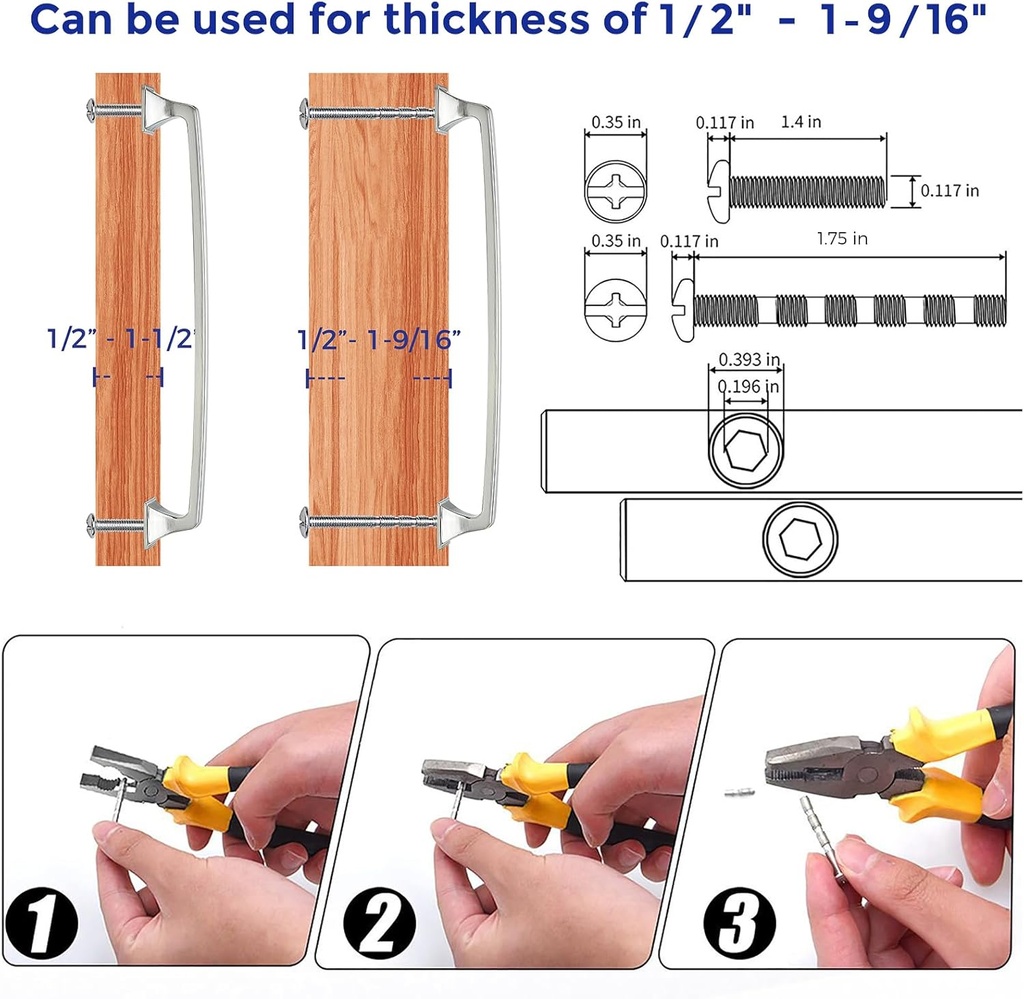 Can be used for thickness of 1/2" - 1-9/16"

1/2" - 1-1/2"

1/2"- 1-9/16"

0.35 in

0.117 in

1.4 in

0.117 in

0.35 in

0.117 in

1.75 in

0.393 in

0.196 in

1

2

3