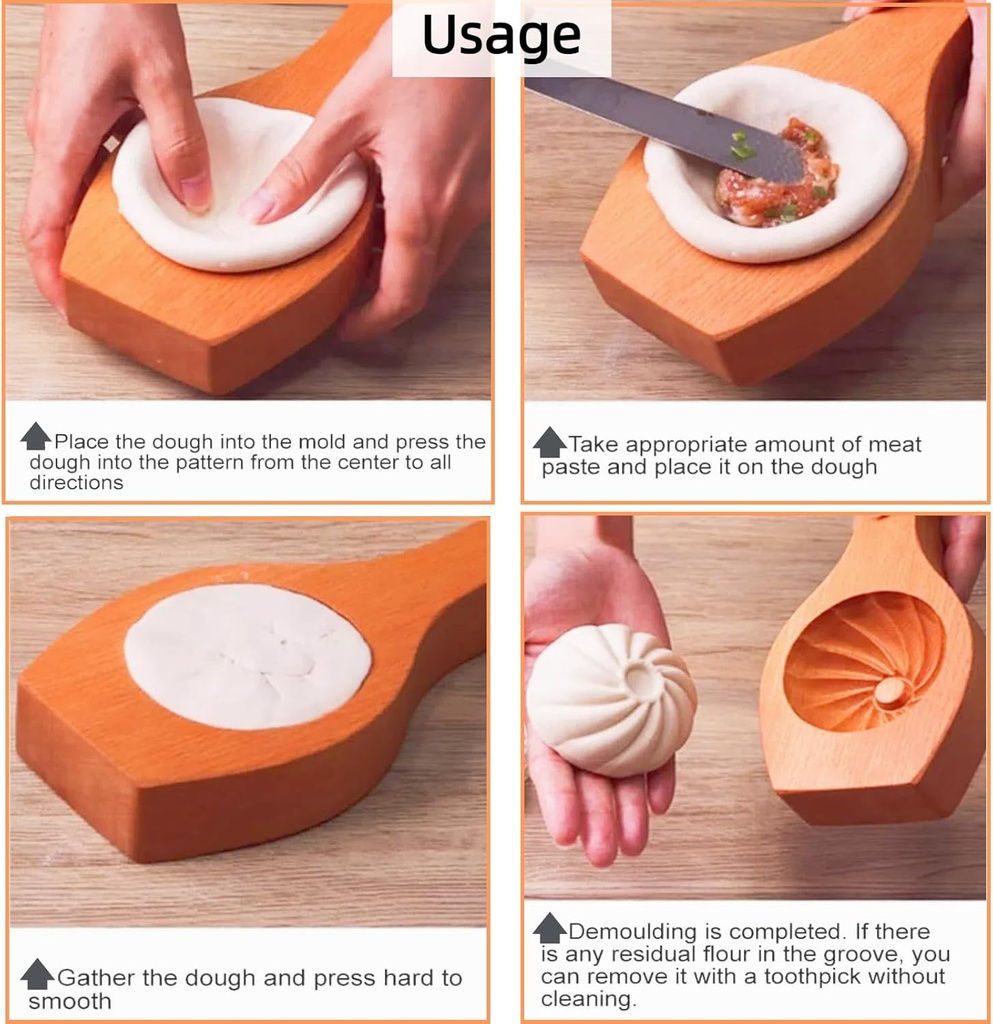 Usage

Place the dough into the mold and press the dough into the pattern from the center to all directions

Take appropriate amount of meat paste and place it on the dough

Gather the dough and press hard to smooth

Demoulding is completed. If there is any residual flour in the groove, you can remove it with a toothpick without cleaning.