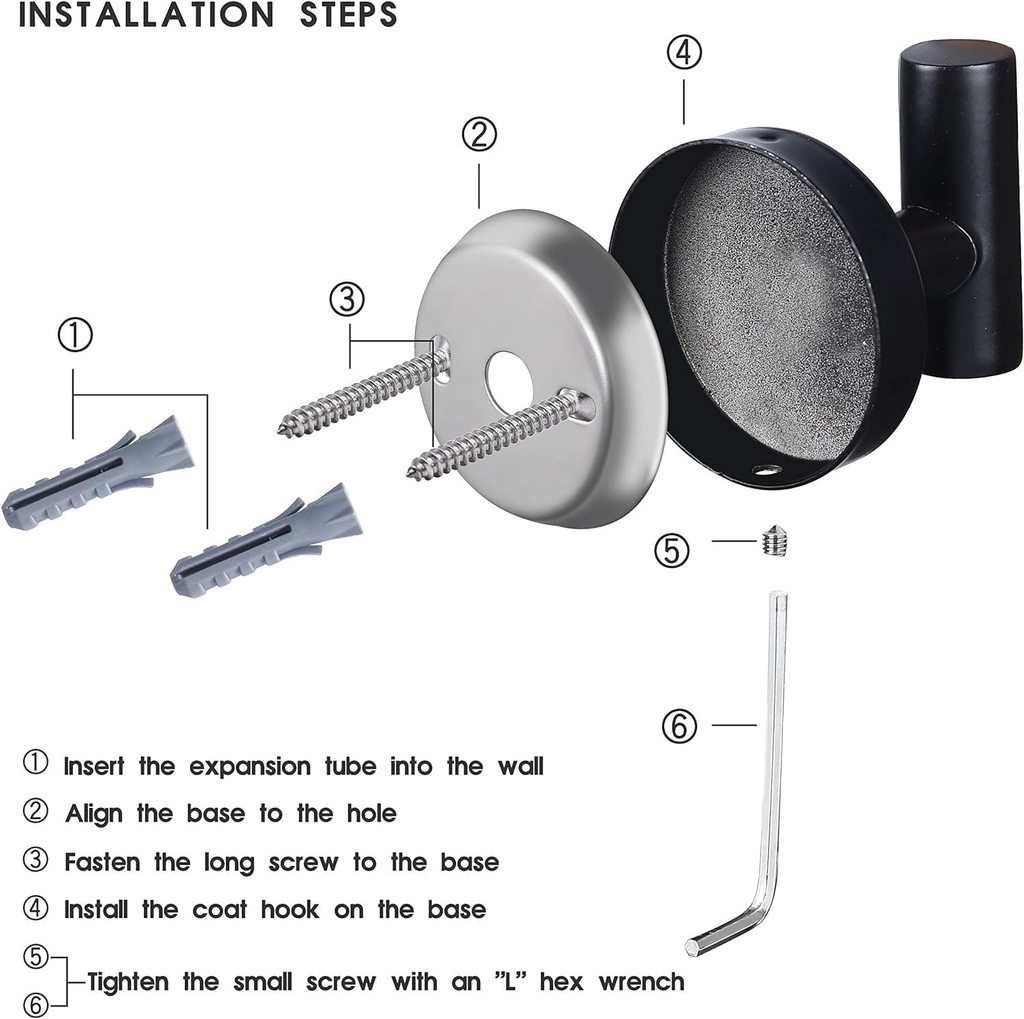 INSTALLATION STEPS

④

②

③

①

⑤

⑥

① Insert the expansion tube into the wall

② Align the base to the hole

③ Fasten the long screw to the base

④ Install the coat hook on the base

⑤
⑥ Tighten the small screw with an "L" hex wrench