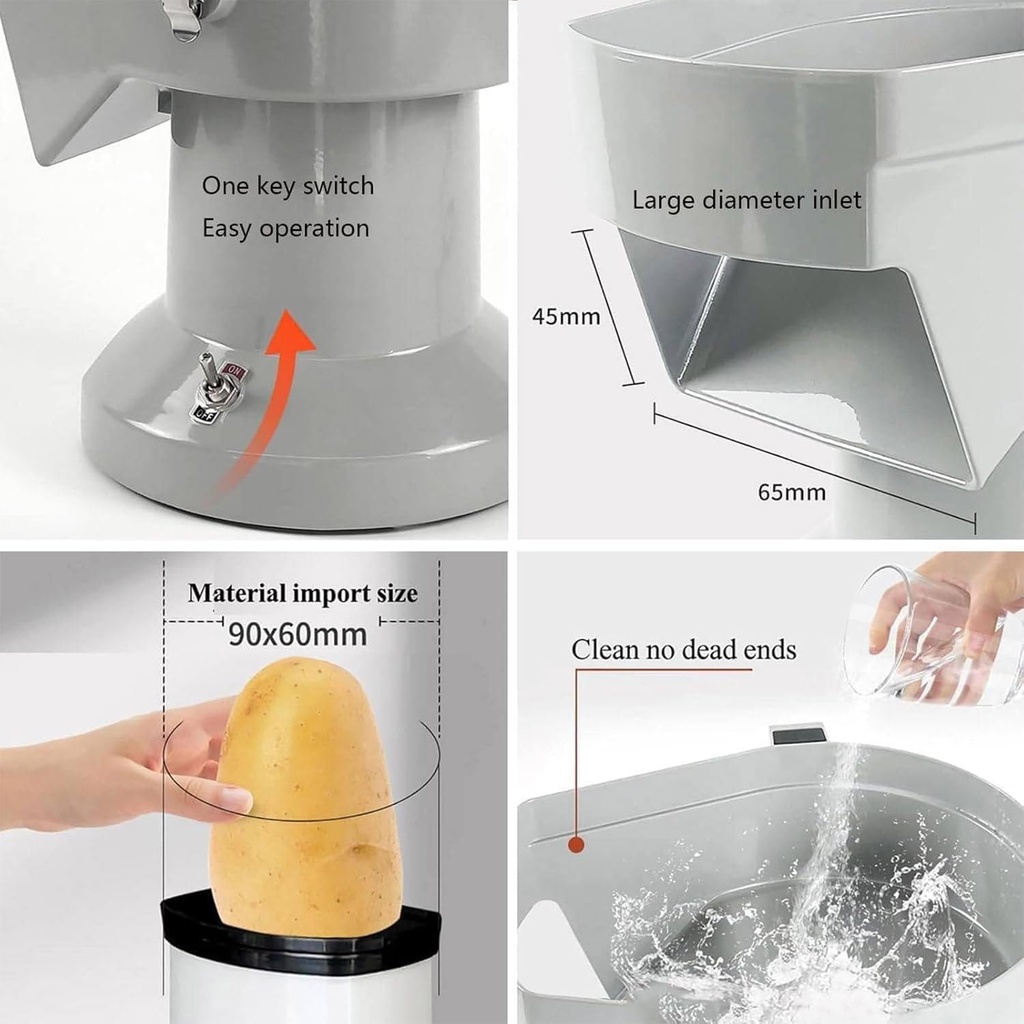 One key switch
Easy operation

ON
OFF

Large diameter inlet

45mm

65mm

Material import size
90x60mm

Clean no dead ends