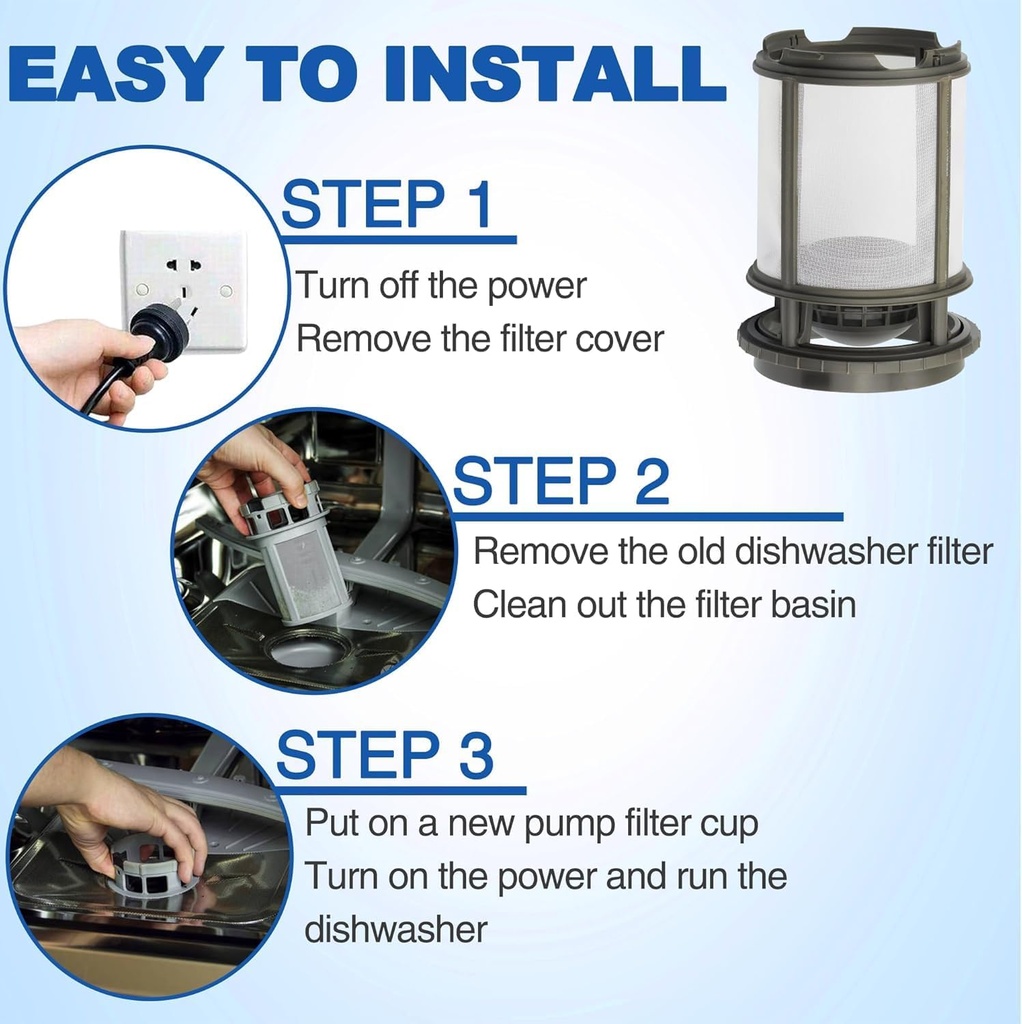 EASY TO INSTALL

STEP 1

Turn off the power
Remove the filter cover

STEP 2

Remove the old dishwasher filter
Clean out the filter basin

STEP 3

Put on a new pump filter cup
Turn on the power and run the dishwasher