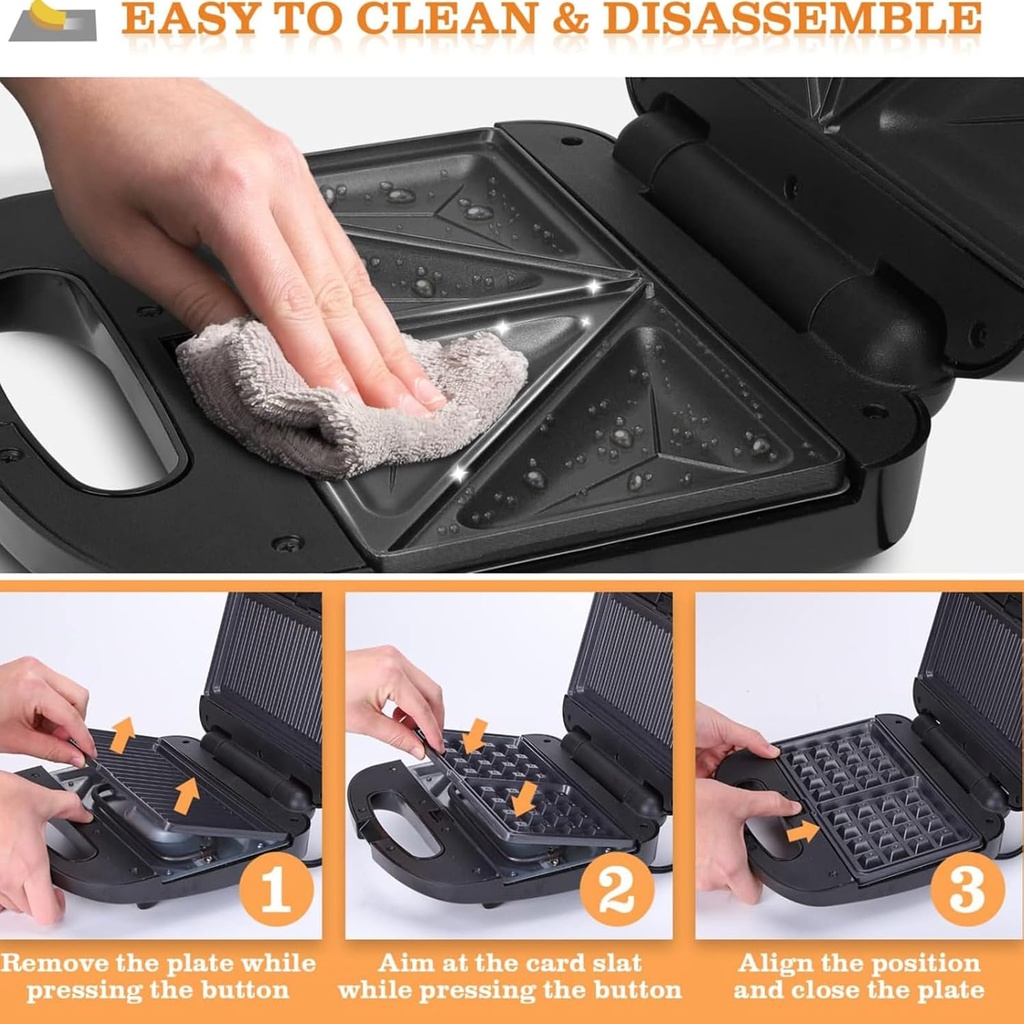 EASY TO CLEAN & DISASSEMBLE

1

Remove the plate while pressing the button

2

Aim at the card slat while pressing the button

3

Align the position and close the plate