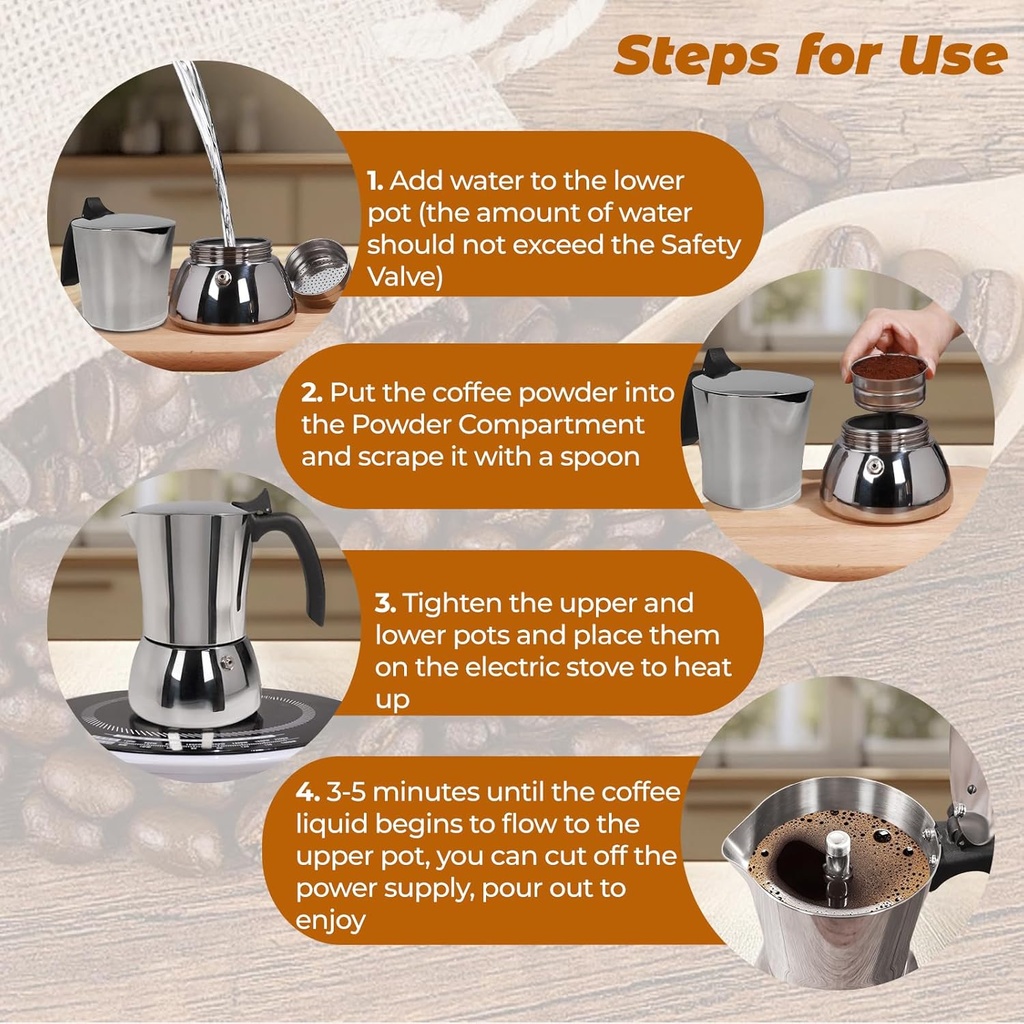 Steps for Use

1. Add water to the lower pot (the amount of water should not exceed the Safety Valve)

2. Put the coffee powder into the Powder Compartment and scrape it with a spoon

3. Tighten the upper and lower pots and place them on the electric stove to heat up

4. 3-5 minutes until the coffee liquid begins to flow to the upper pot, you can cut off the power supply, pour out to enjoy