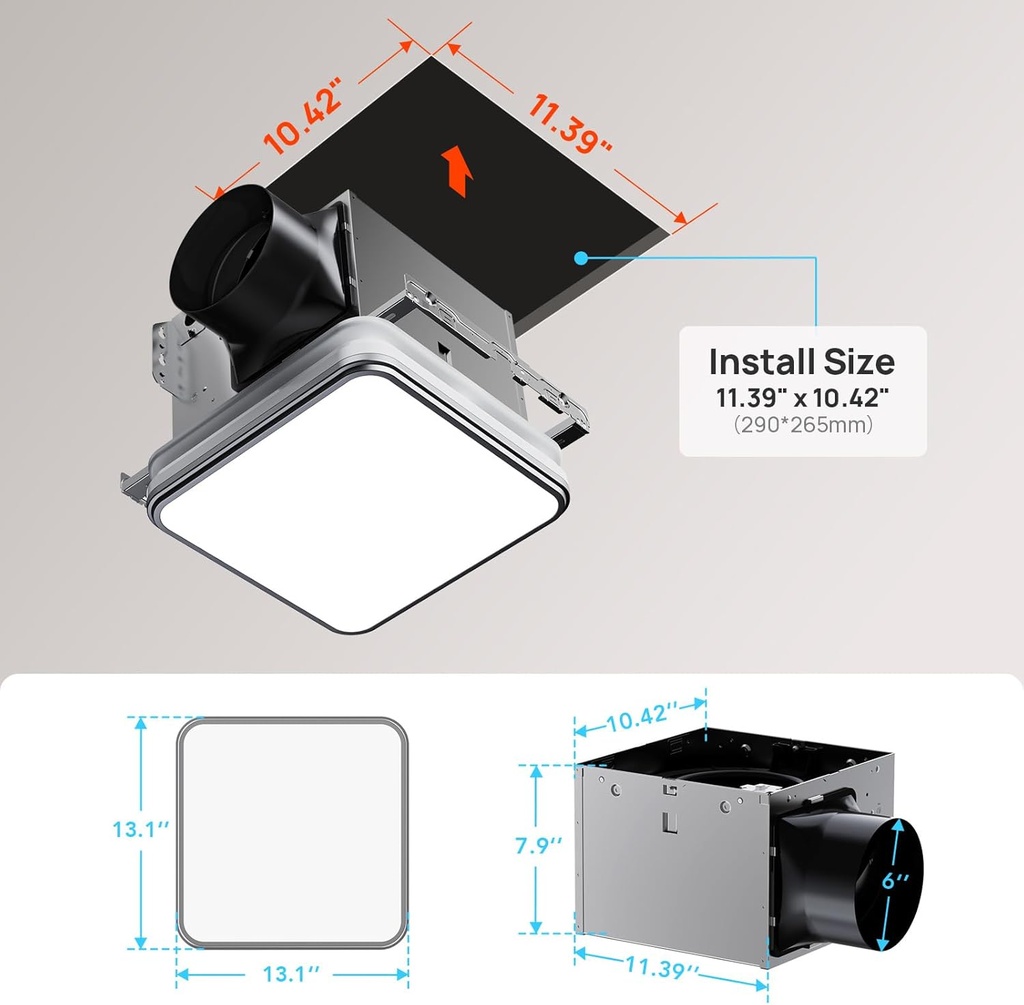 10.42"
11.39"
Install Size
11.39" x 10.42"
(290*265mm)
13.1''
13.1''
10.42''
7.9''
6''
11.39''