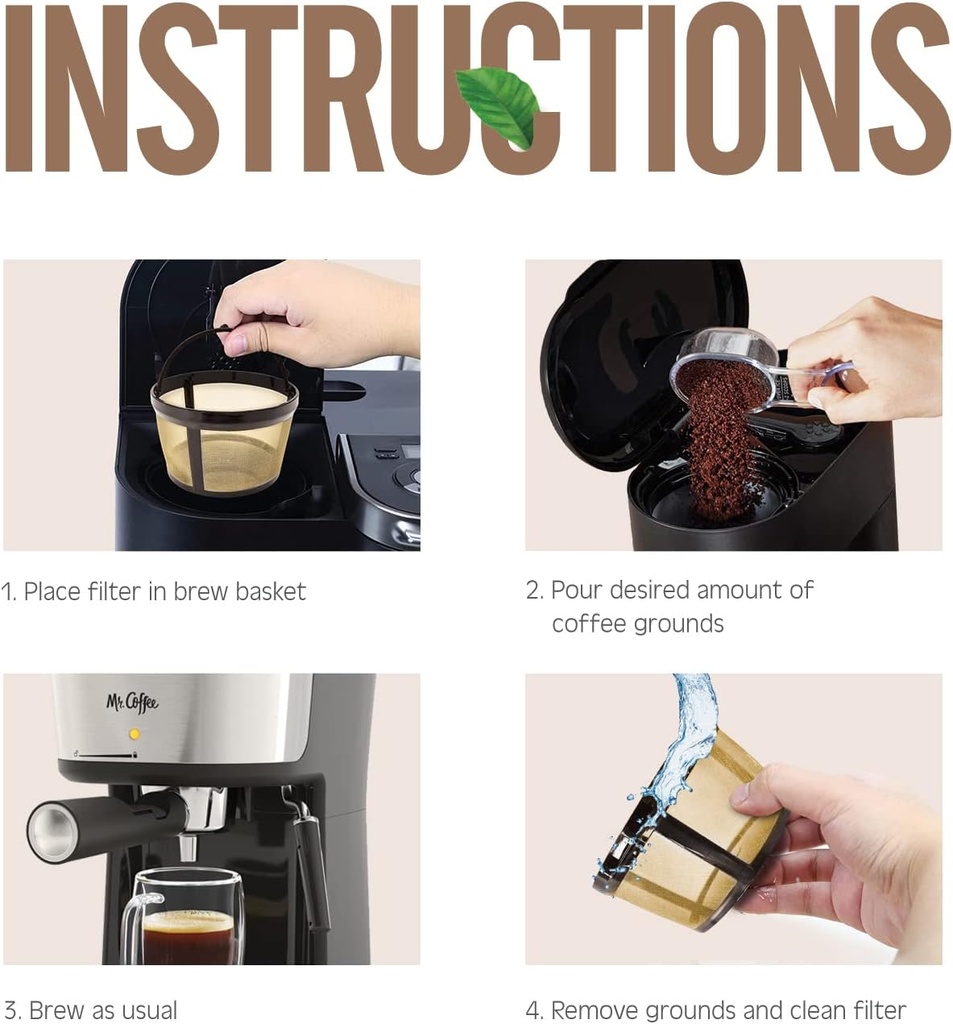 INSTRUCTIONS

1. Place filter in brew basket

2. Pour desired amount of coffee grounds

Mr. Coffee

3. Brew as usual

4. Remove grounds and clean filter