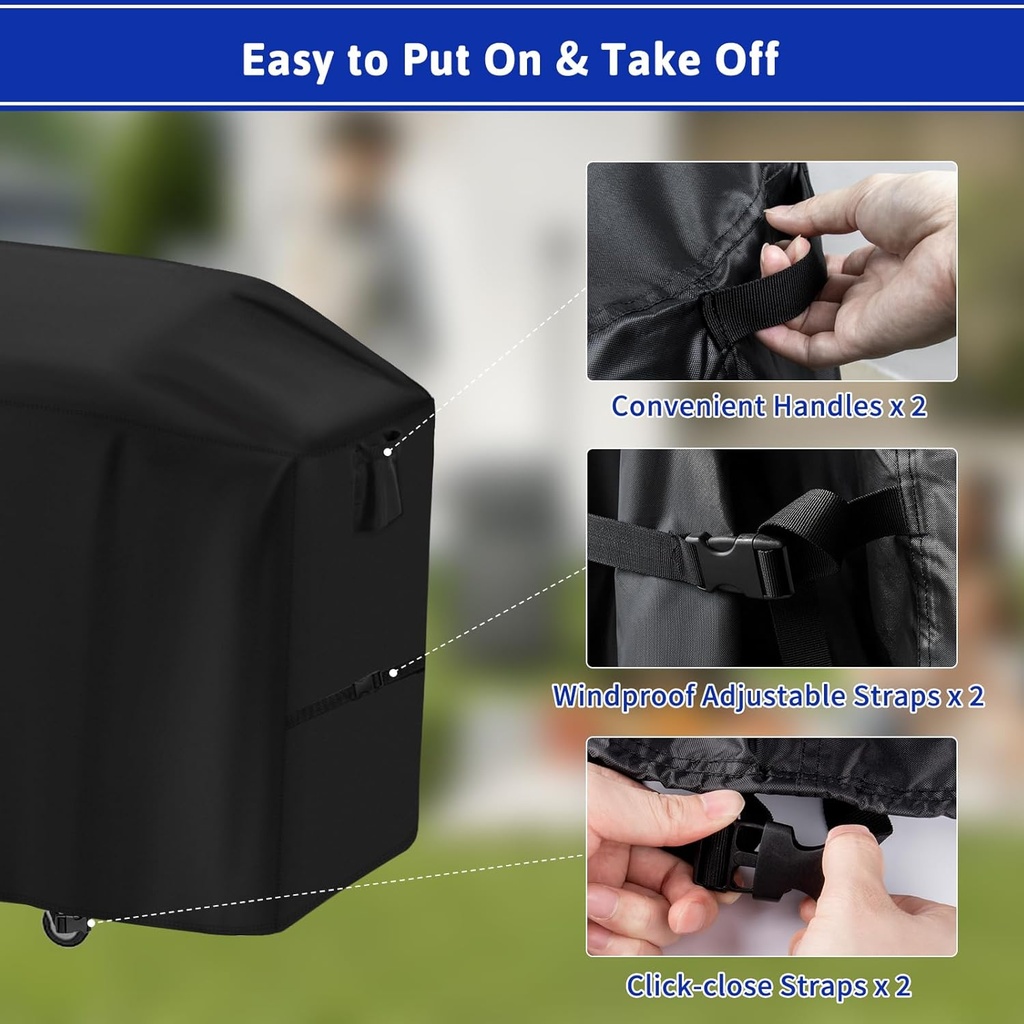 Easy to Put On & Take Off

Convenient Handles x 2

Windproof Adjustable Straps x 2

Click-close Straps x 2