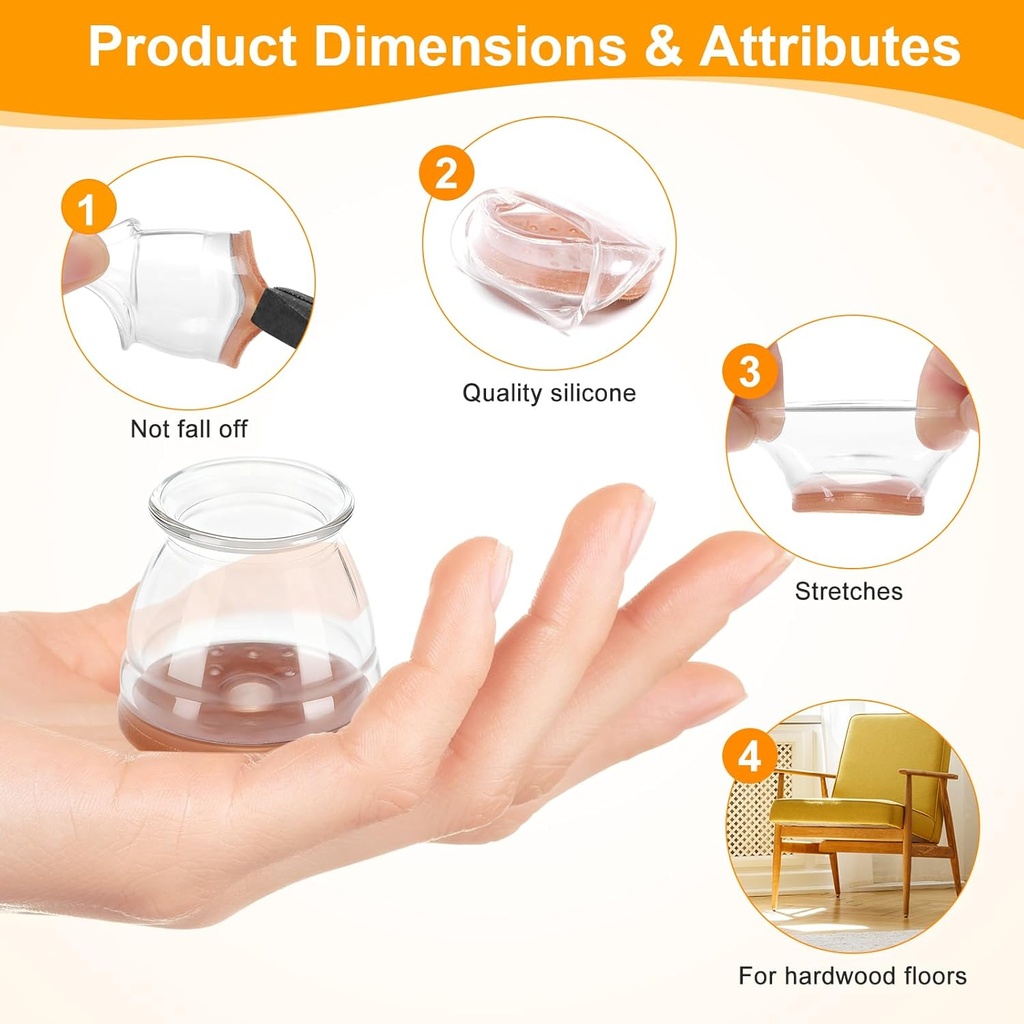 Product Dimensions & Attributes

1

Not fall off

2

Quality silicone

3

Stretches

4

For hardwood floors