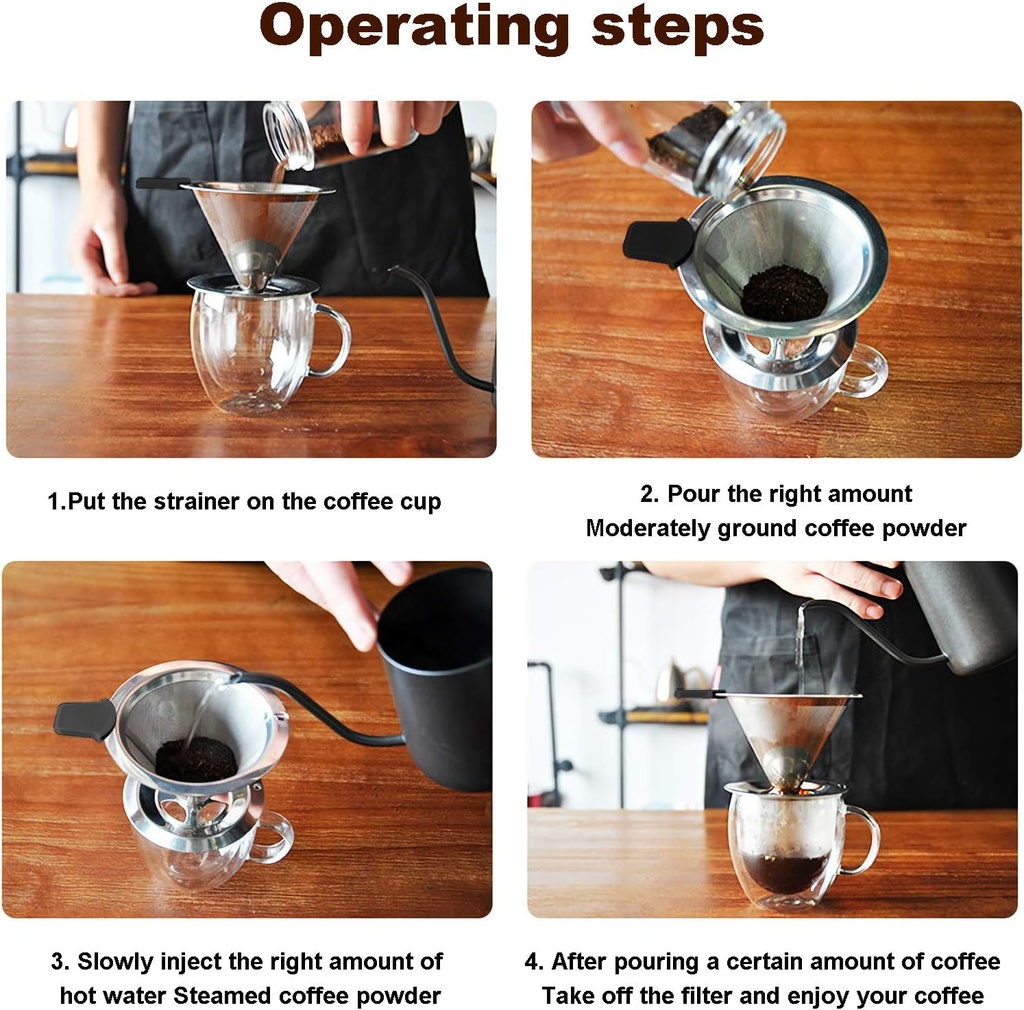 Operating steps

1.Put the strainer on the coffee cup

2. Pour the right amount
Moderately ground coffee powder

3. Slowly inject the right amount of hot water Steamed coffee powder

4. After pouring a certain amount of coffee
Take off the filter and enjoy your coffee