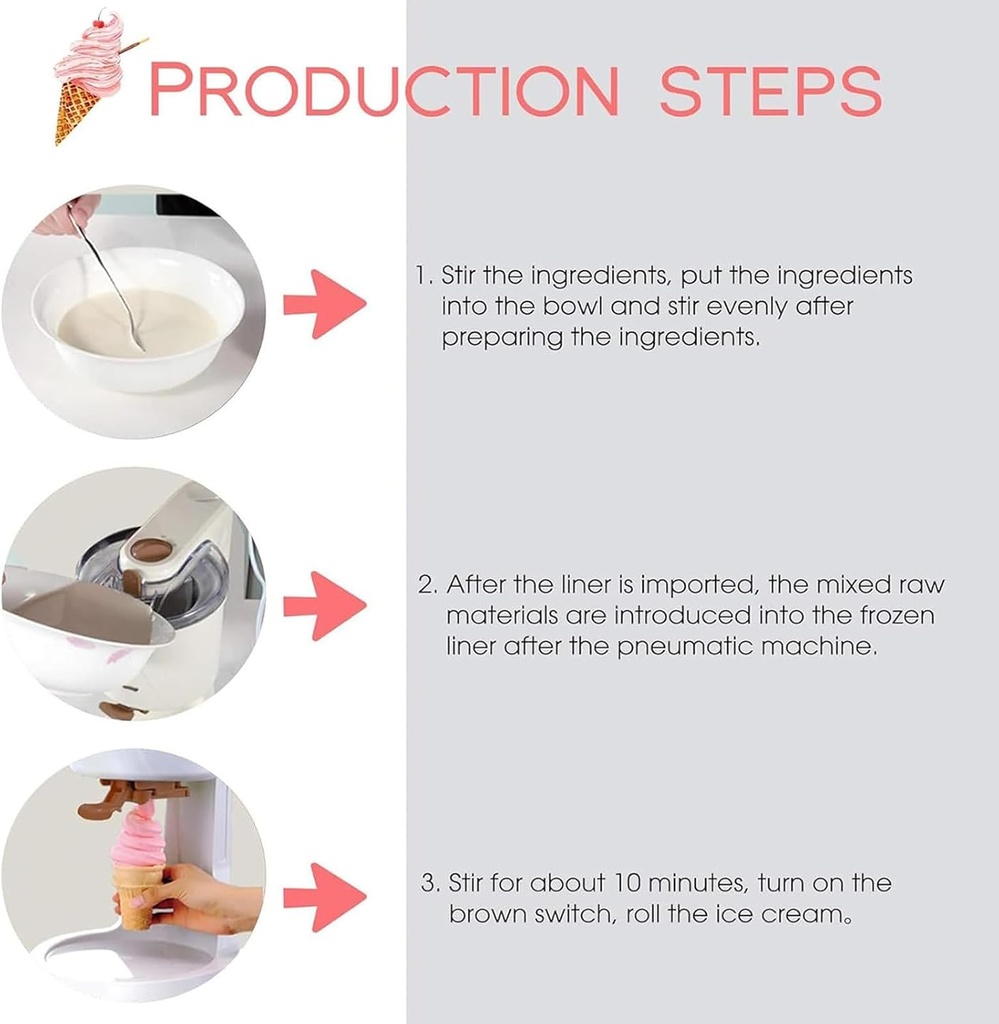 PRODUCTION STEPS

1. Stir the ingredients, put the ingredients into the bowl and stir evenly after preparing the ingredients.

2. After the liner is imported, the mixed raw materials are introduced into the frozen liner after the pneumatic machine.

3. Stir for about 10 minutes, turn on the brown switch, roll the ice cream。