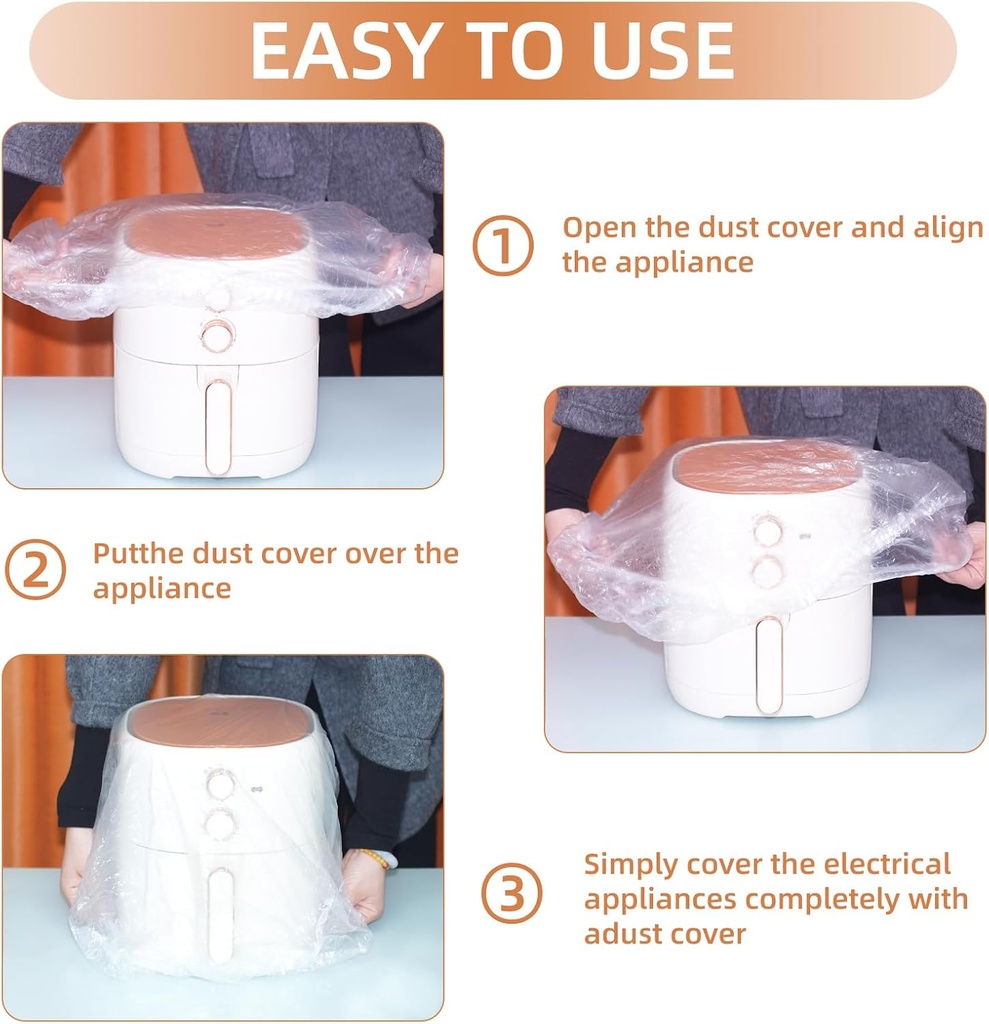 EASY TO USE

① Open the dust cover and align the appliance

② Putthe dust cover over the appliance

③ Simply cover the electrical appliances completely with adust cover