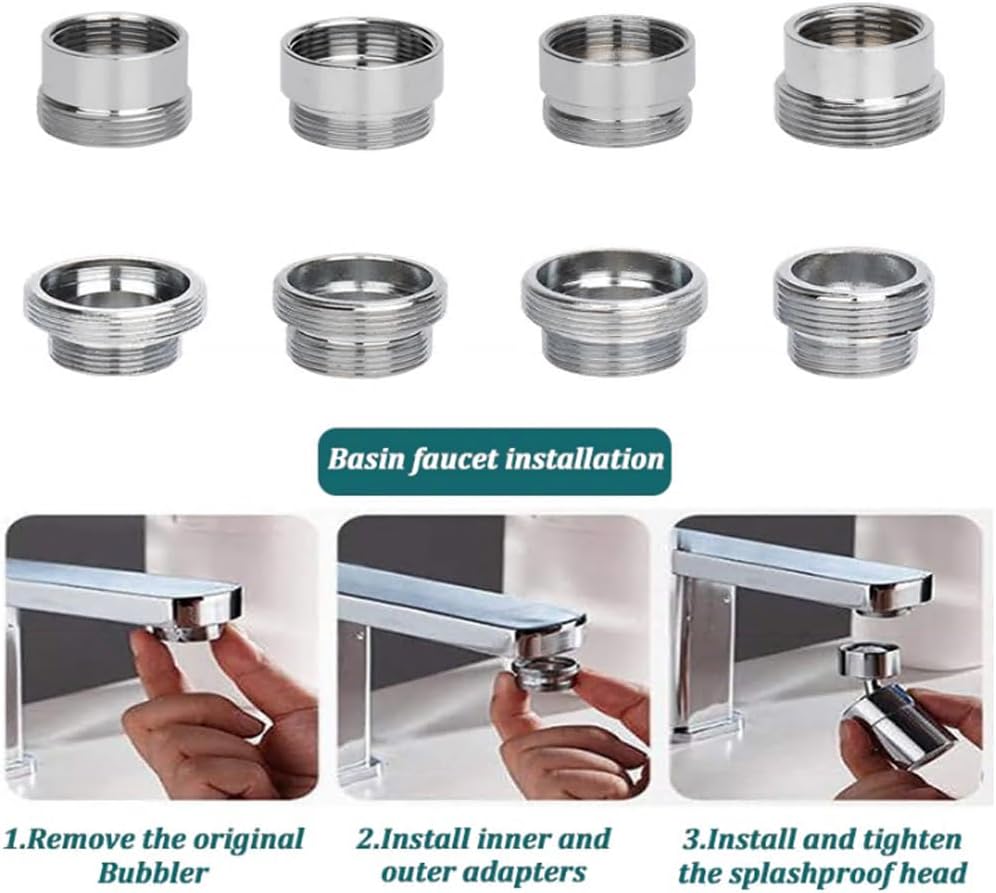 Basin faucet installation

1.Remove the original Bubbler

2.Install inner and outer adapters

3.Install and tighten the splashproof head