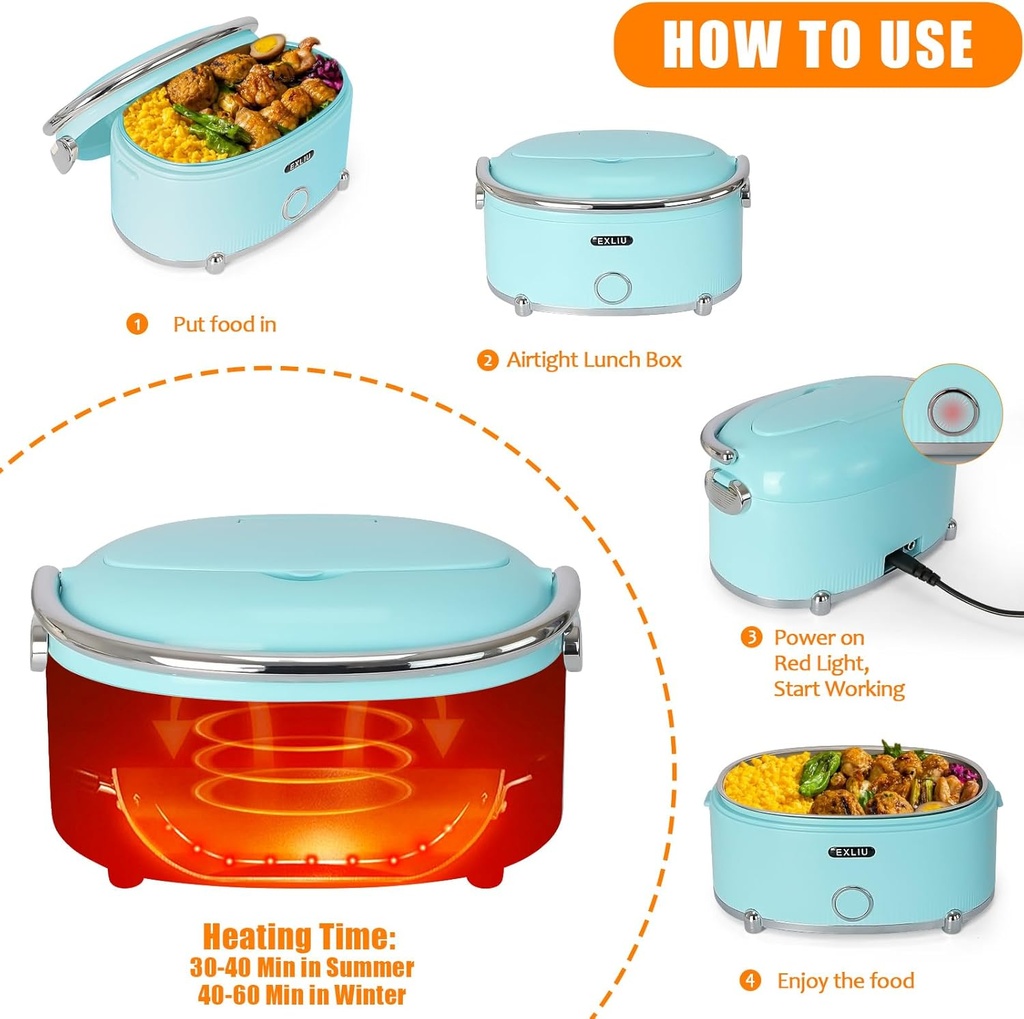 HOW TO USE

EXLIU

1 Put food in

EXLIU

2 Airtight Lunch Box

3 Power on Red Light, Start Working

EXLIU

4 Enjoy the food

Heating Time:
30-40 Min in Summer
40-60 Min in Winter