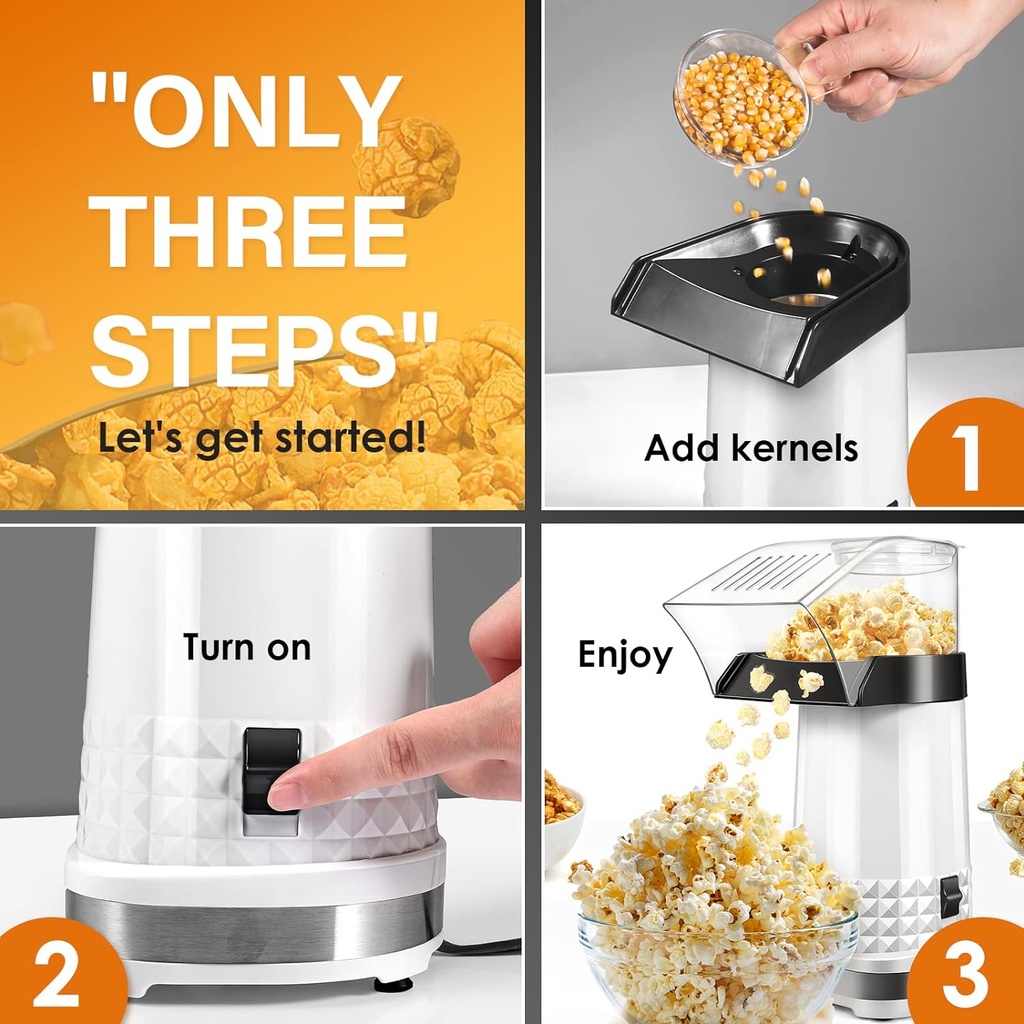 "ONLY THREE STEPS"

Let's get started!

Add kernels

1

Turn on

2

Enjoy

3