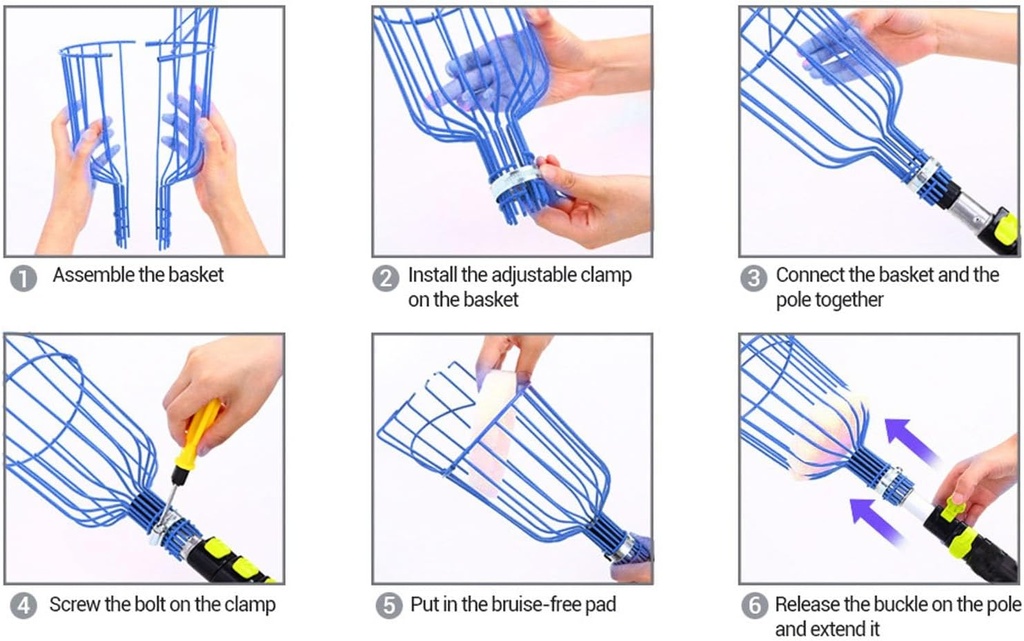 1 Assemble the basket

2 Install the adjustable clamp on the basket

3 Connect the basket and the pole together

4 Screw the bolt on the clamp

5 Put in the bruise-free pad

6 Release the buckle on the pole and extend it