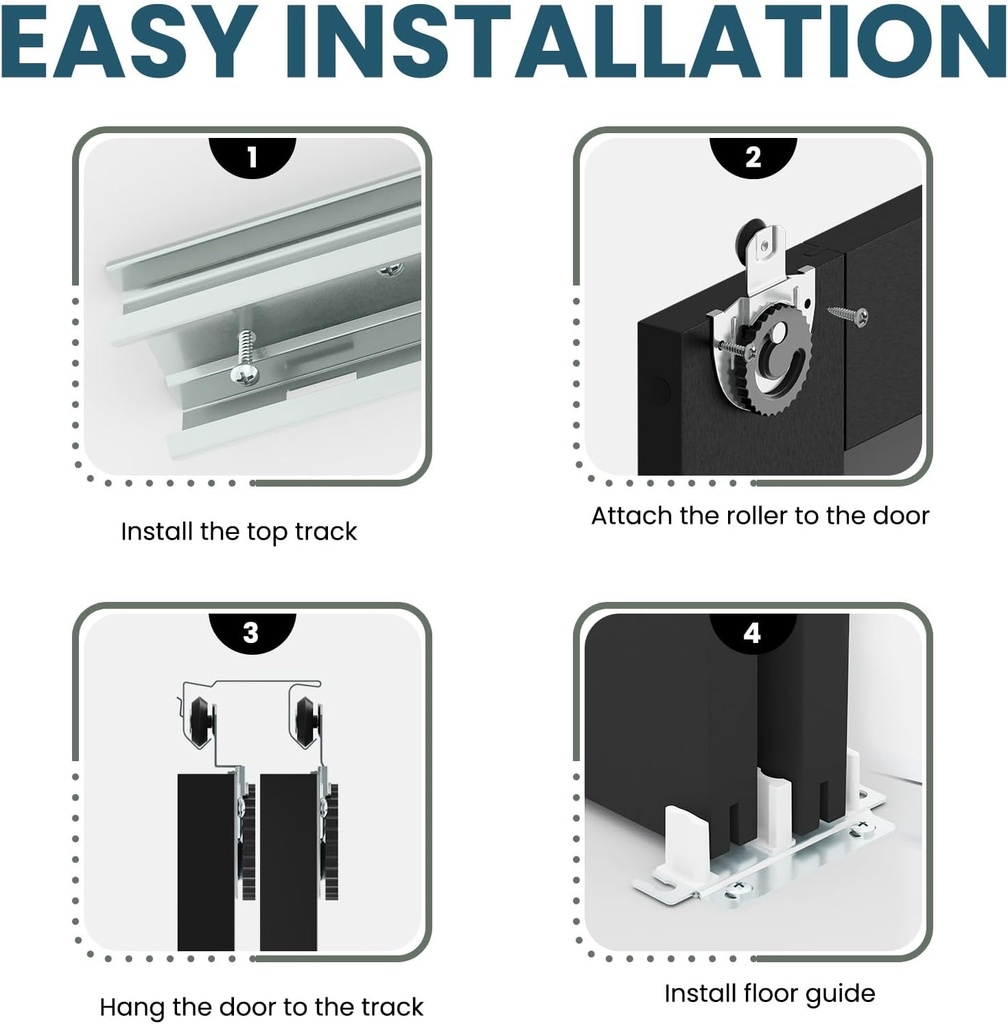 EASY INSTALLATION

1

Install the top track

2

Attach the roller to the door

3

Hang the door to the track

4

Install floor guide