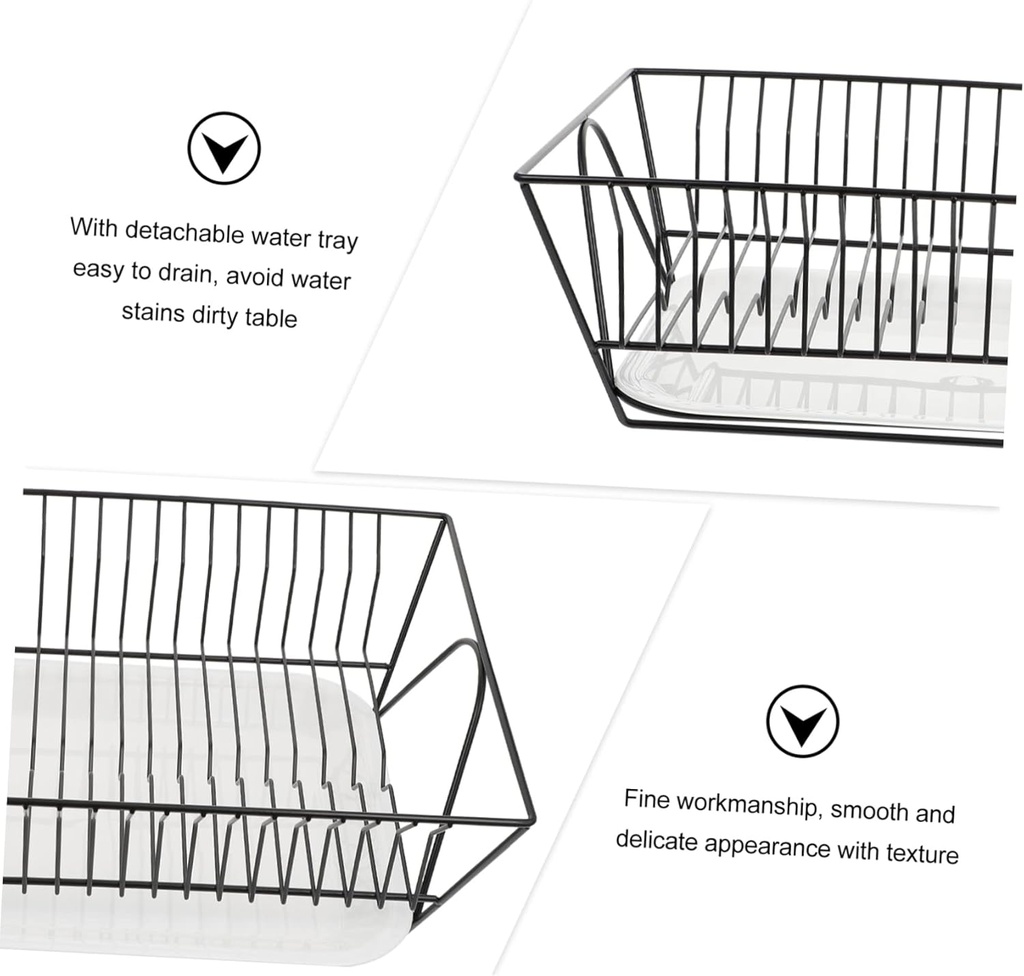 With detachable water tray easy to drain, avoid water stains dirty table

Fine workmanship, smooth and delicate appearance with texture