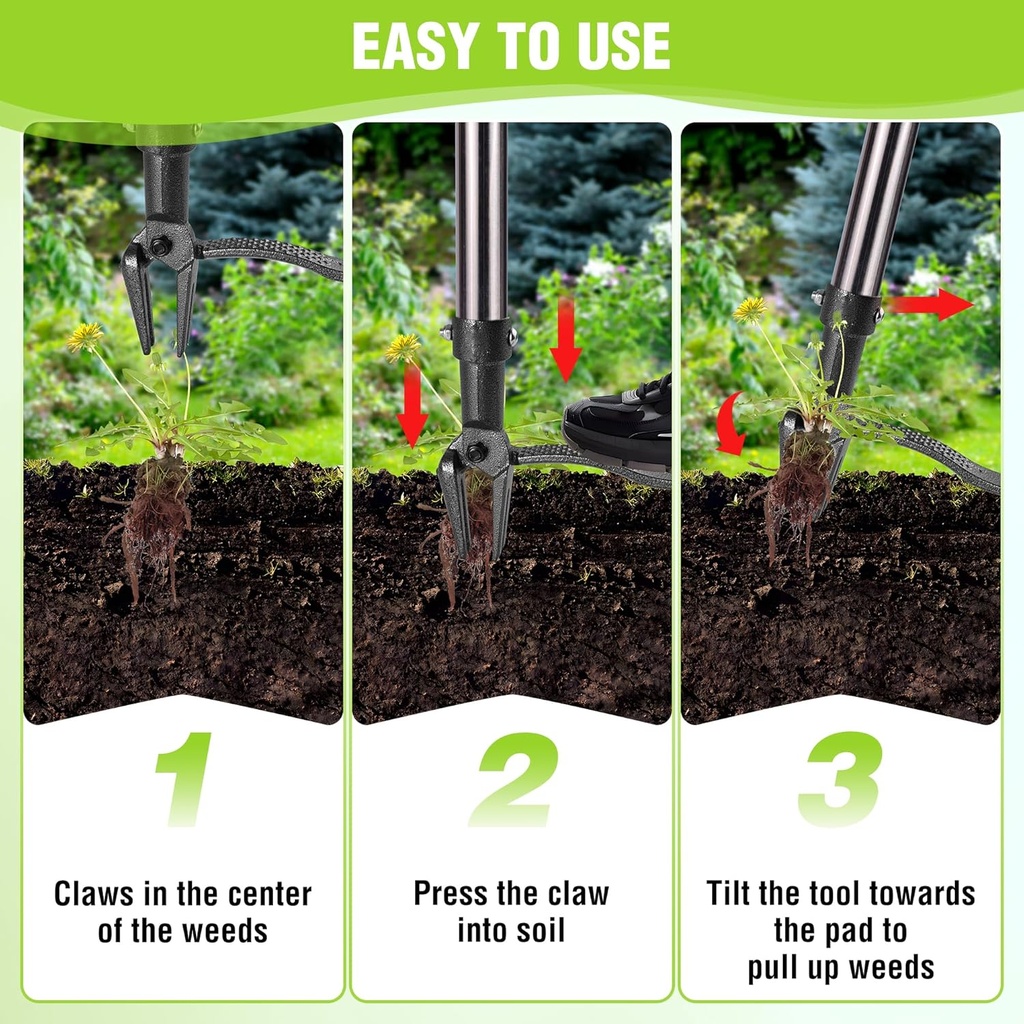 EASY TO USE

1

Claws in the center of the weeds

2

Press the claw into soil

3

Tilt the tool towards the pad to pull up weeds