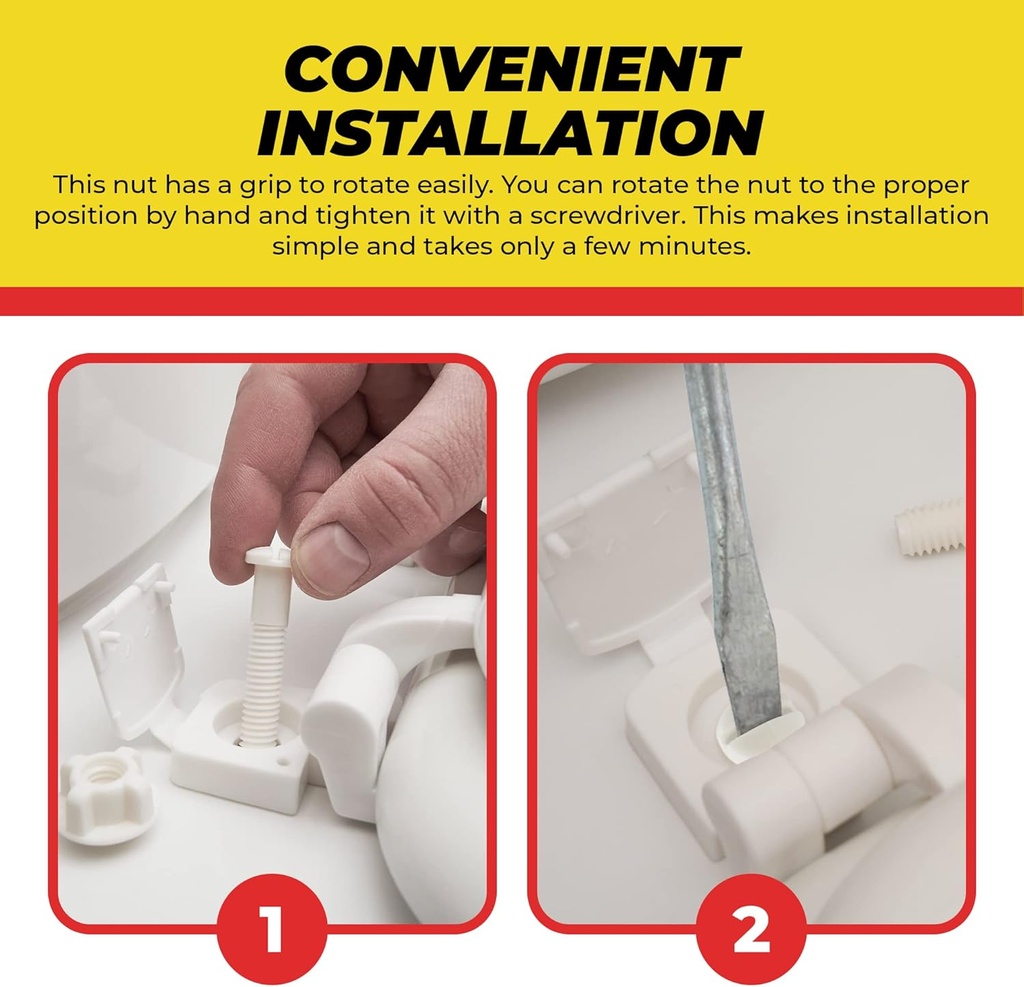 CONVENIENT INSTALLATION

This nut has a grip to rotate easily. You can rotate the nut to the proper position by hand and tighten it with a screwdriver. This makes installation simple and takes only a few minutes.

1

2