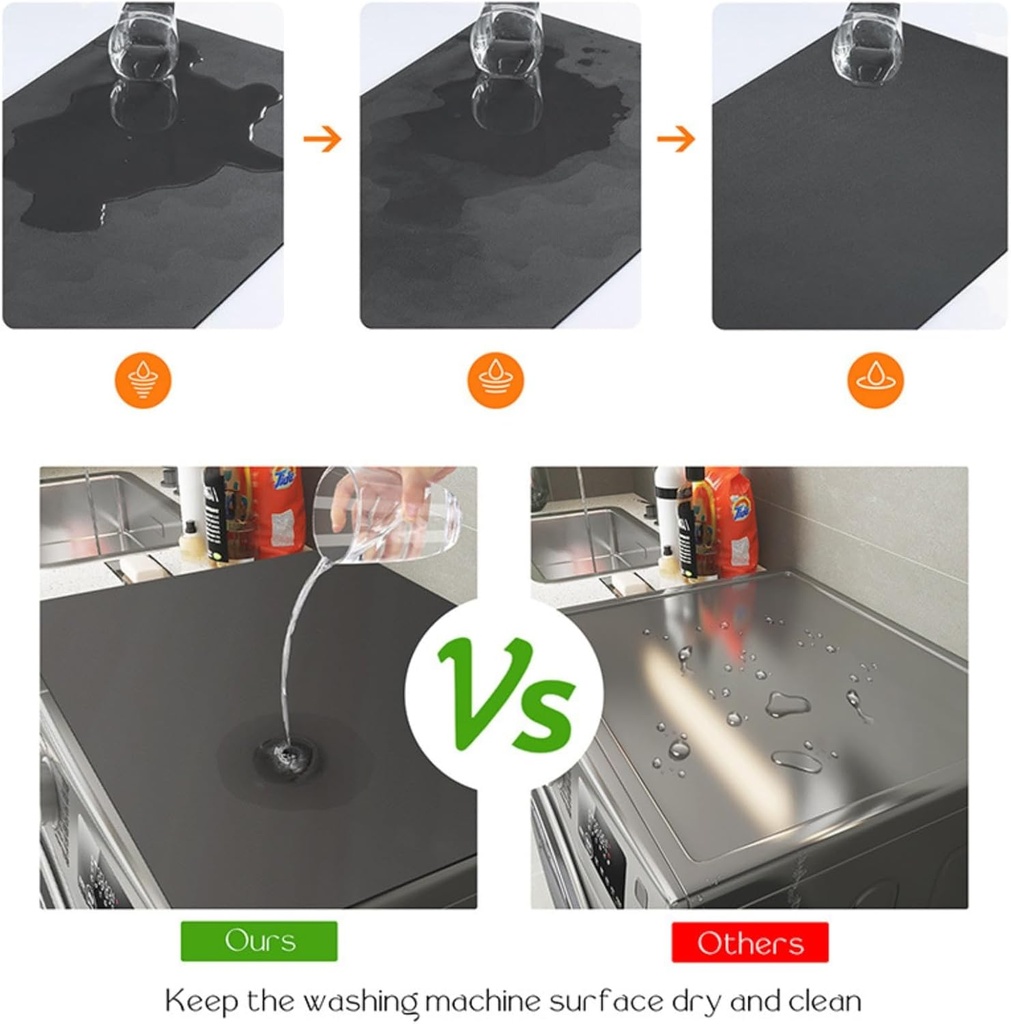 Tide

Tide

Vs

Ours

Others

Keep the washing machine surface dry and clean