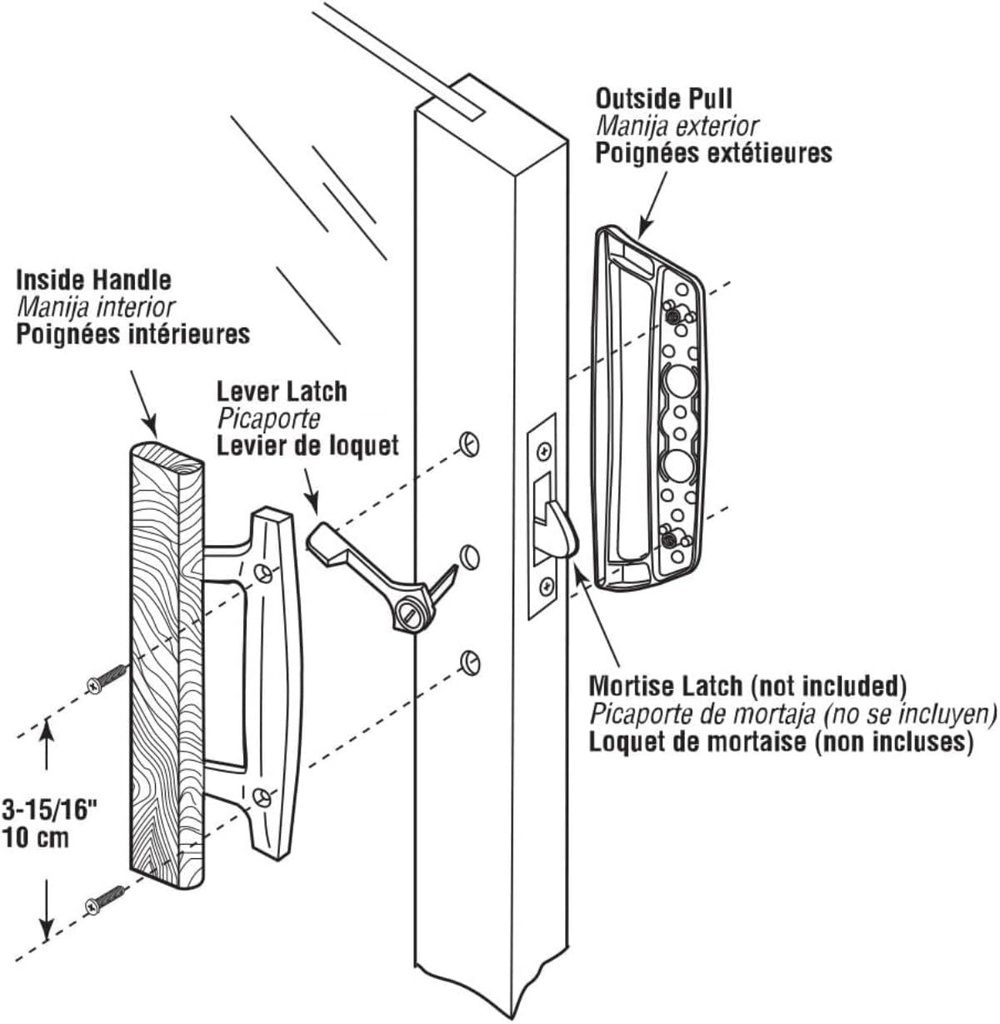 Outside Pull
Manija exterior
Poignées extétieures

Inside Handle
Manija interior
Poignées intérieures

Lever Latch
Picaporte
Levier de loquet

Mortise Latch (not included)
Picaporte de mortaja (no se incluyen)
Loquet de mortaise (non incluses)

3-15/16"
10 cm