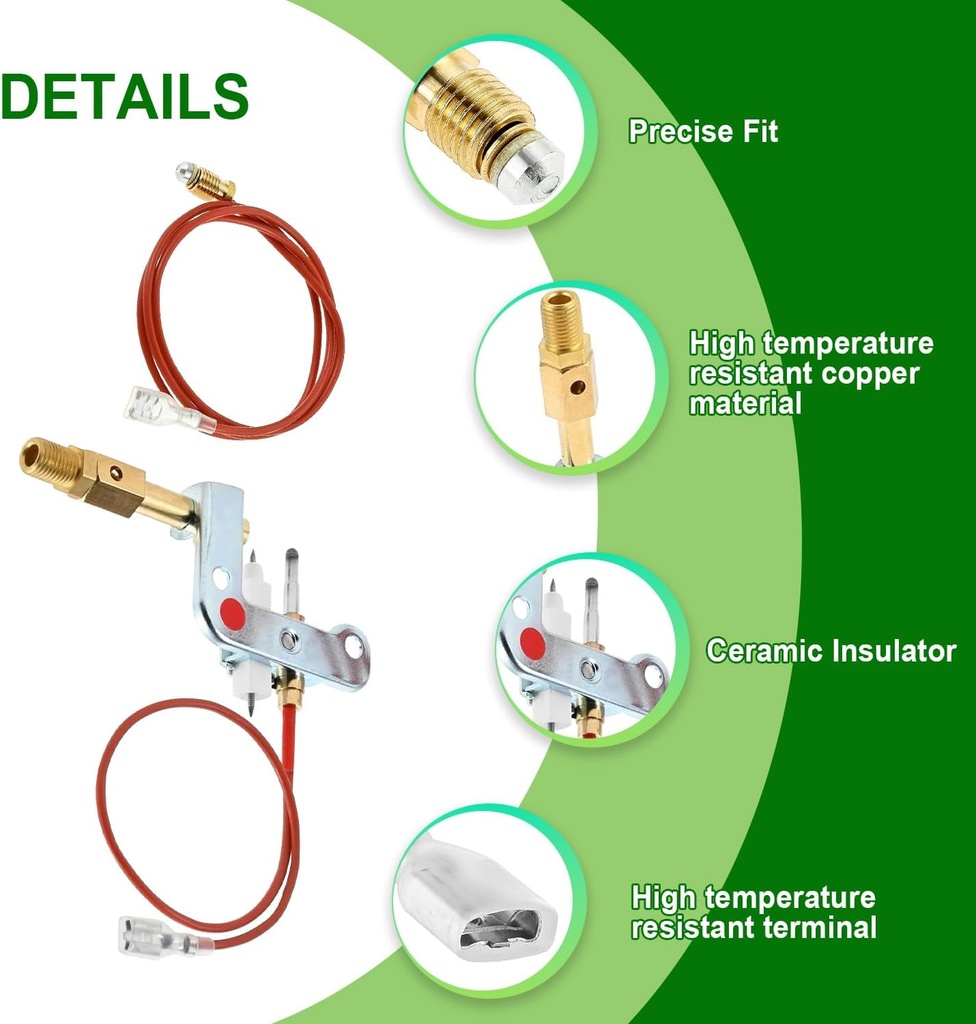 DETAILS

Precise Fit

High temperature resistant copper material

Ceramic Insulator

High temperature resistant terminal