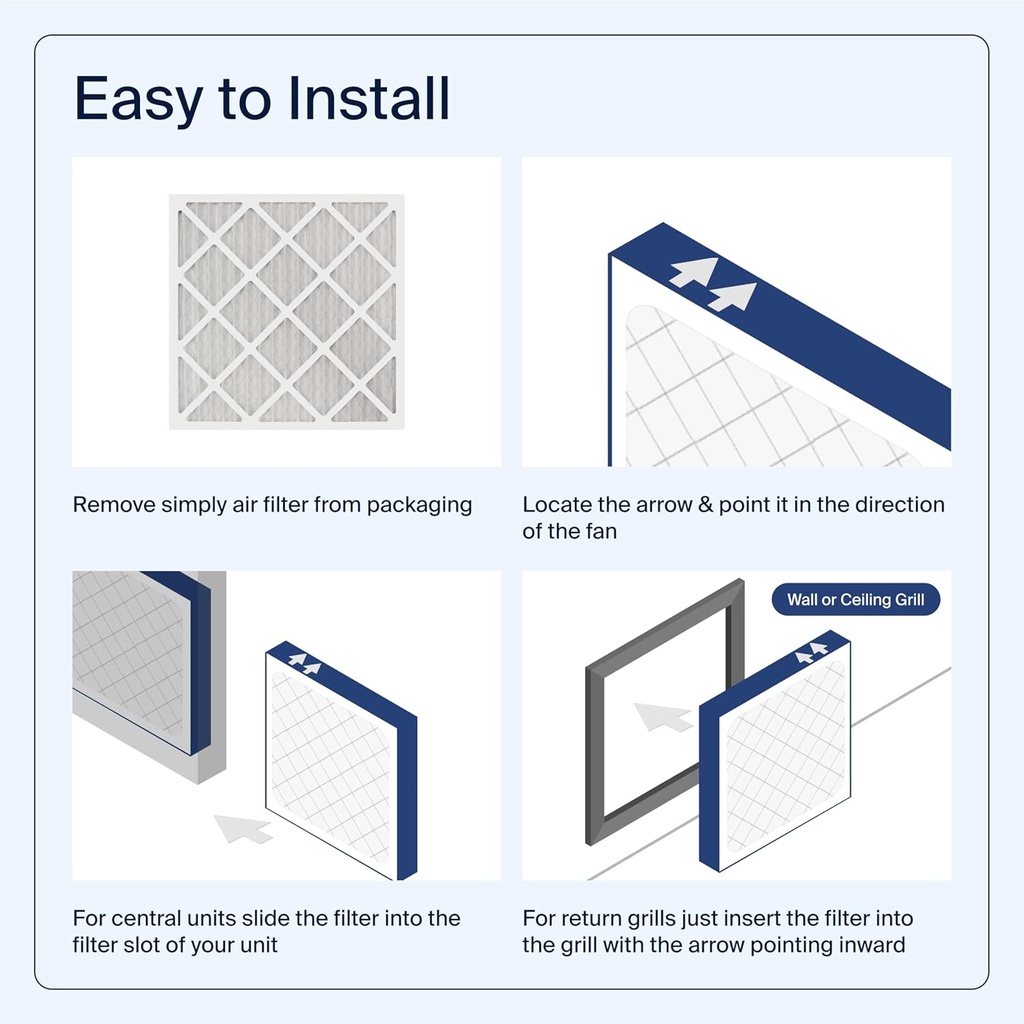 Easy to Install

Remove simply air filter from packaging

Locate the arrow & point it in the direction of the fan

For central units slide the filter into the filter slot of your unit

Wall or Ceiling Grill

For return grills just insert the filter into the grill with the arrow pointing inward