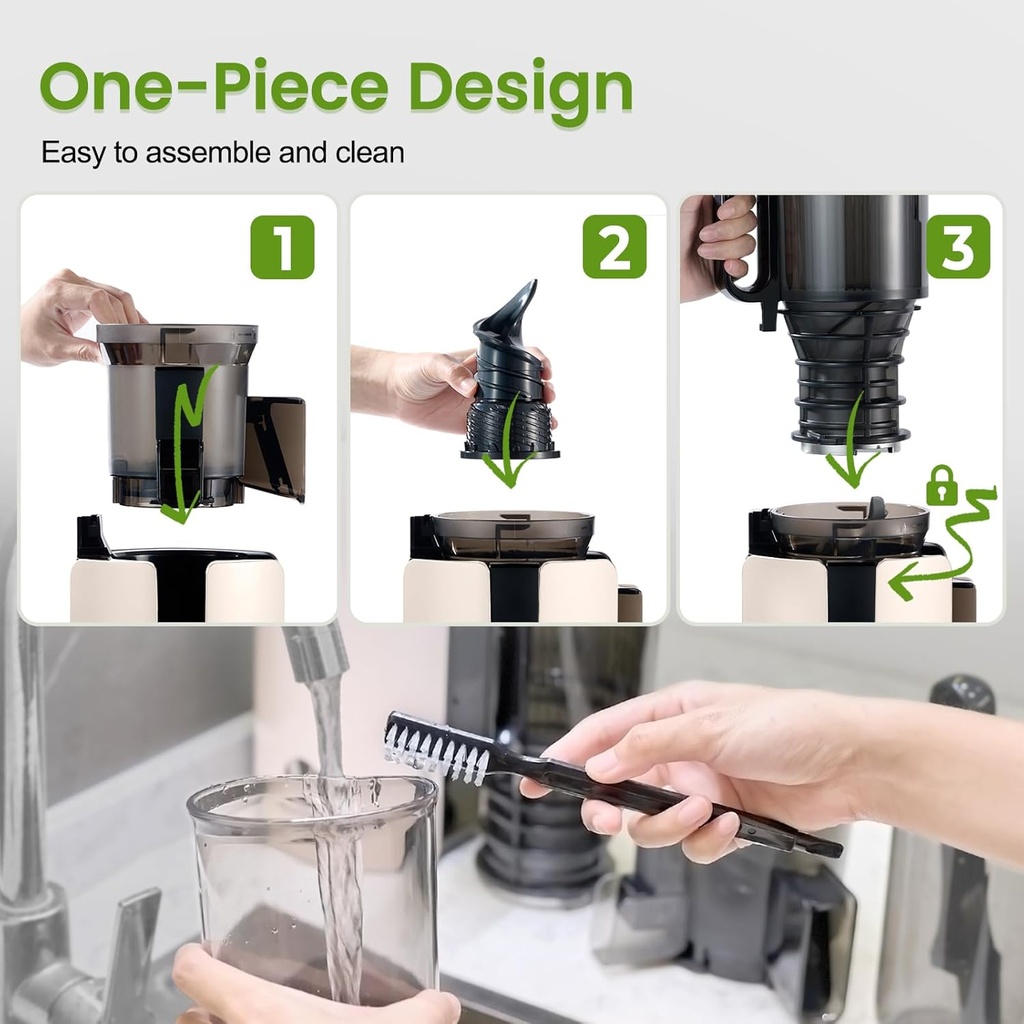 One-Piece Design

Easy to assemble and clean

1

2

3