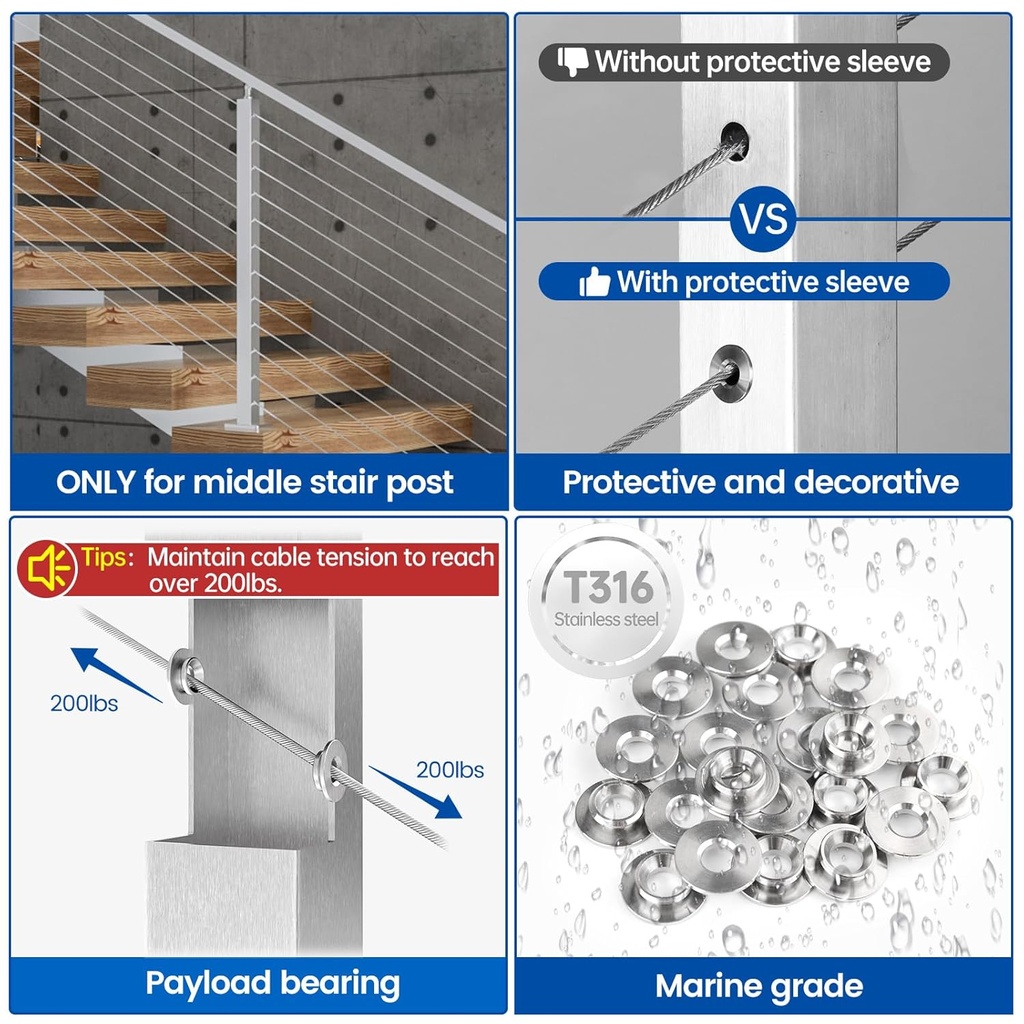 ONLY for middle stair post

Without protective sleeve

VS

With protective sleeve

Protective and decorative

Tips: Maintain cable tension to reach over 200lbs.

200lbs

200lbs

Payload bearing

T316
Stainless steel

Marine grade