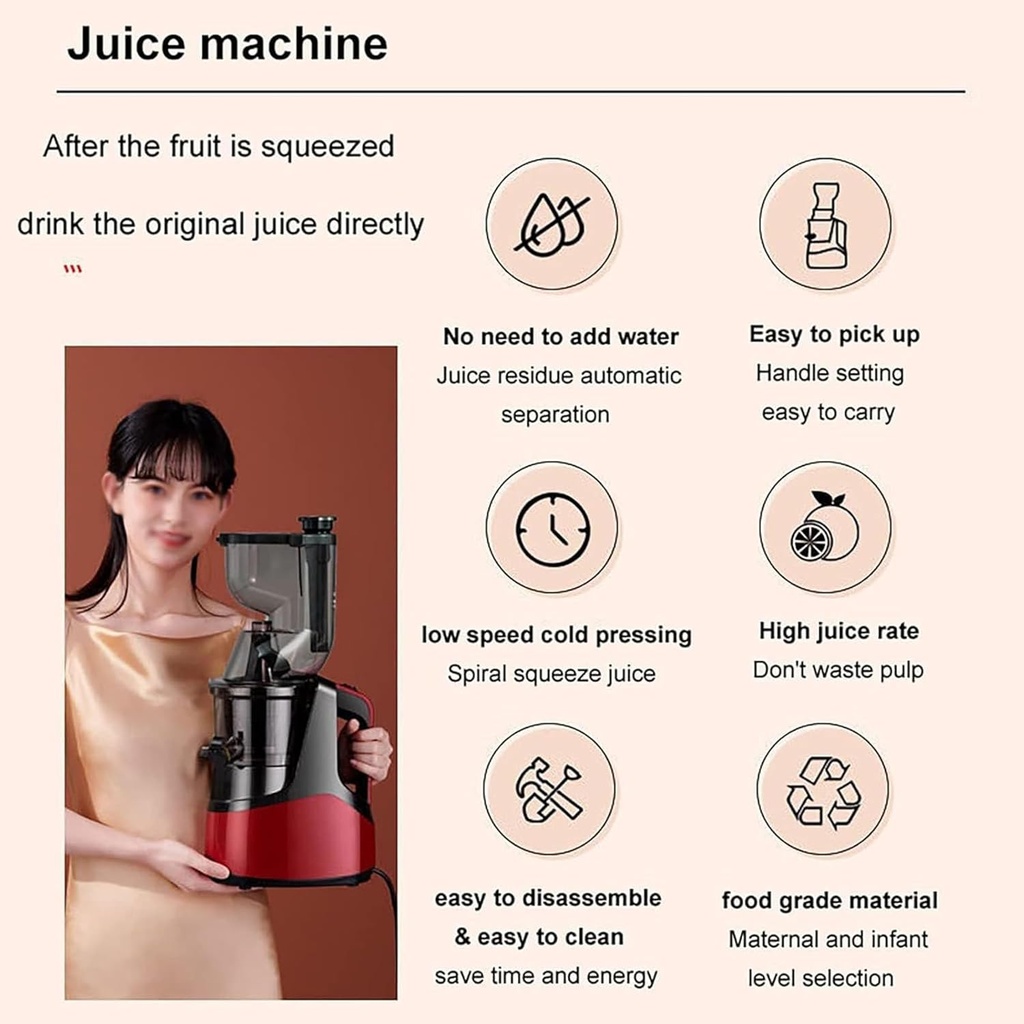 Juice machine

After the fruit is squeezed

drink the original juice directly

No need to add water
Juice residue automatic separation

Easy to pick up
Handle setting
easy to carry

low speed cold pressing
Spiral squeeze juice

High juice rate
Don't waste pulp

easy to disassemble
& easy to clean
save time and energy

food grade material
Maternal and infant level selection