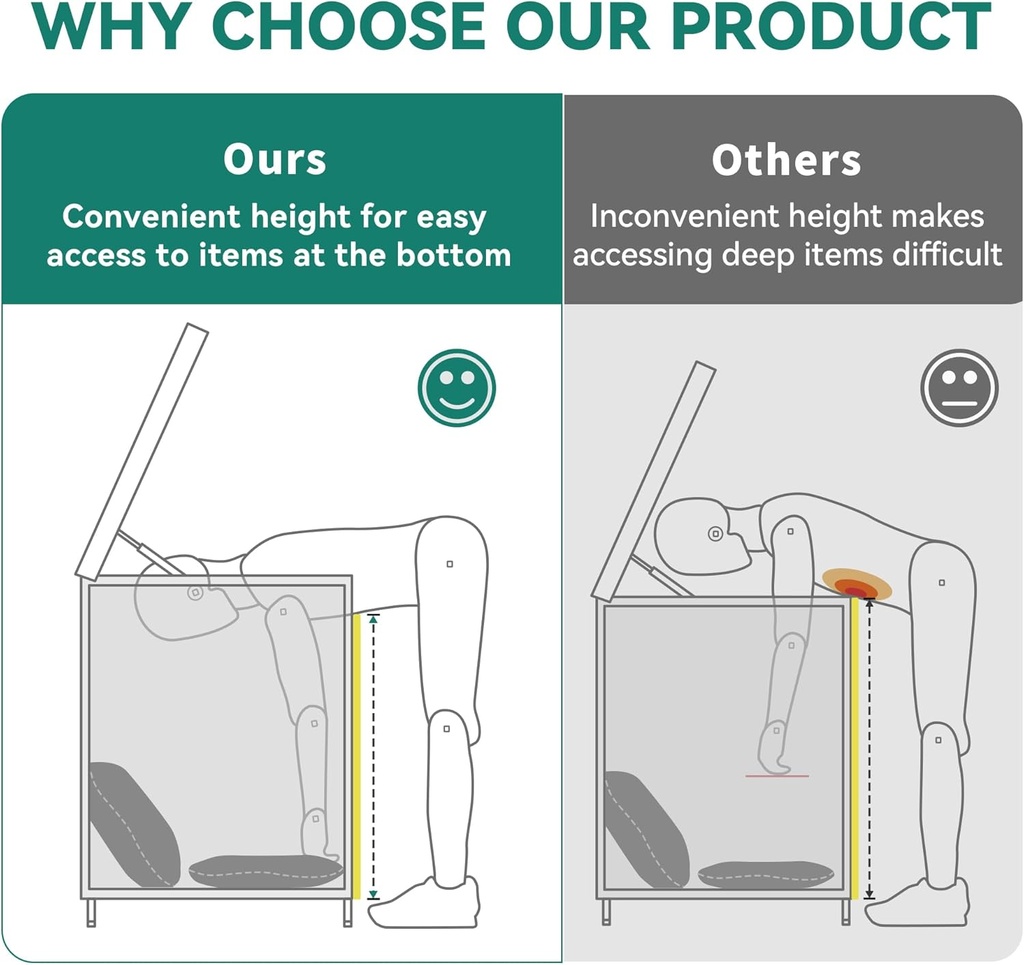 WHY CHOOSE OUR PRODUCT

Ours

Convenient height for easy access to items at the bottom

Others

Inconvenient height makes accessing deep items difficult