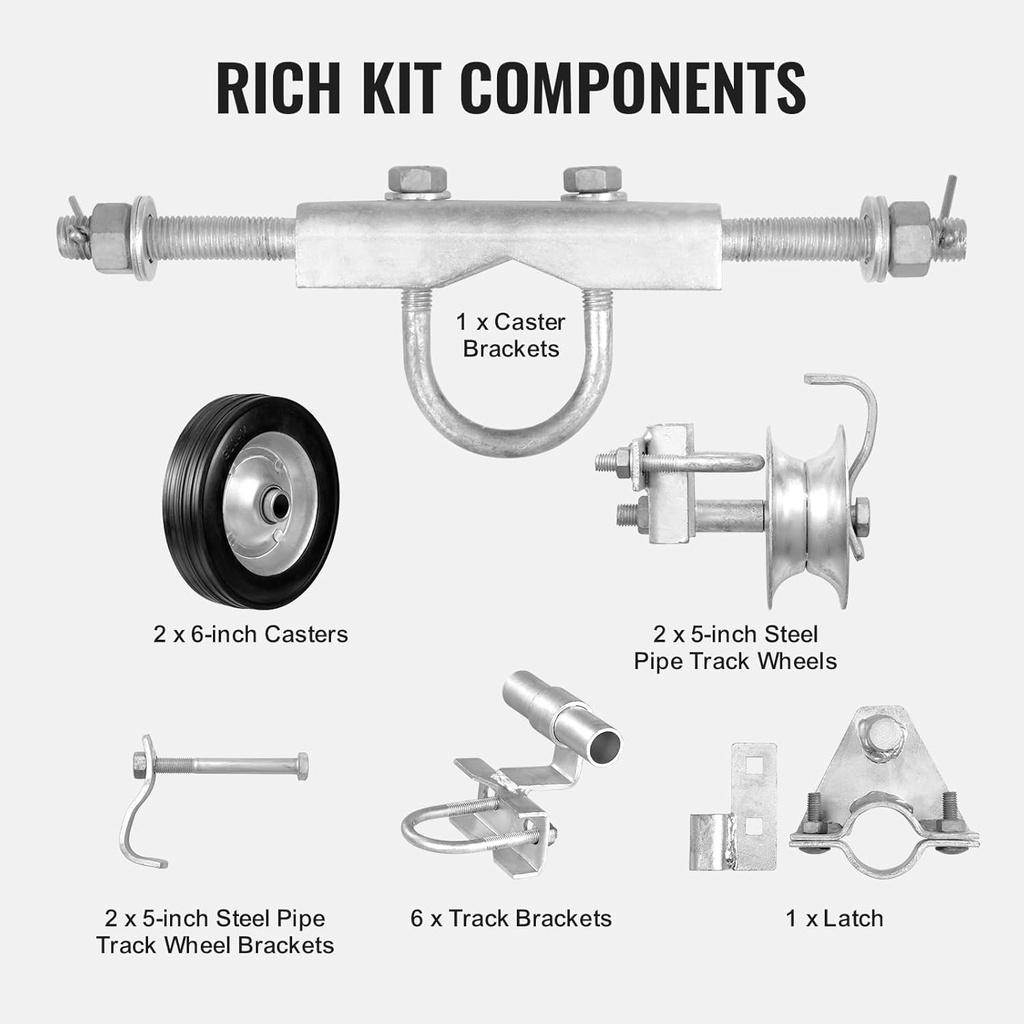 RICH KIT COMPONENTS

1 x Caster Brackets

2 x 6-inch Casters

2 x 5-inch Steel Pipe Track Wheels

2 x 5-inch Steel Pipe Track Wheel Brackets

6 x Track Brackets

1 x Latch