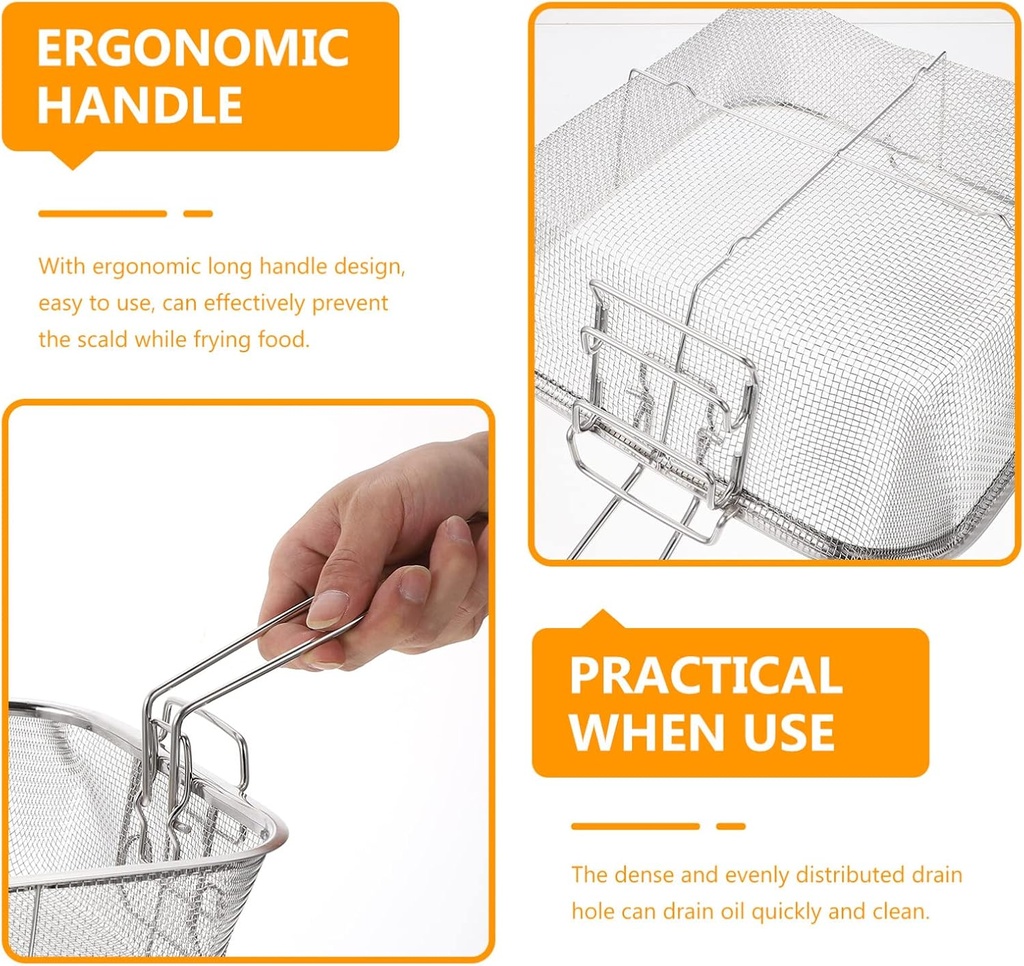 ERGONOMIC HANDLE

With ergonomic long handle design, easy to use, can effectively prevent the scald while frying food.

PRACTICAL WHEN USE

The dense and evenly distributed drain hole can drain oil quickly and clean.