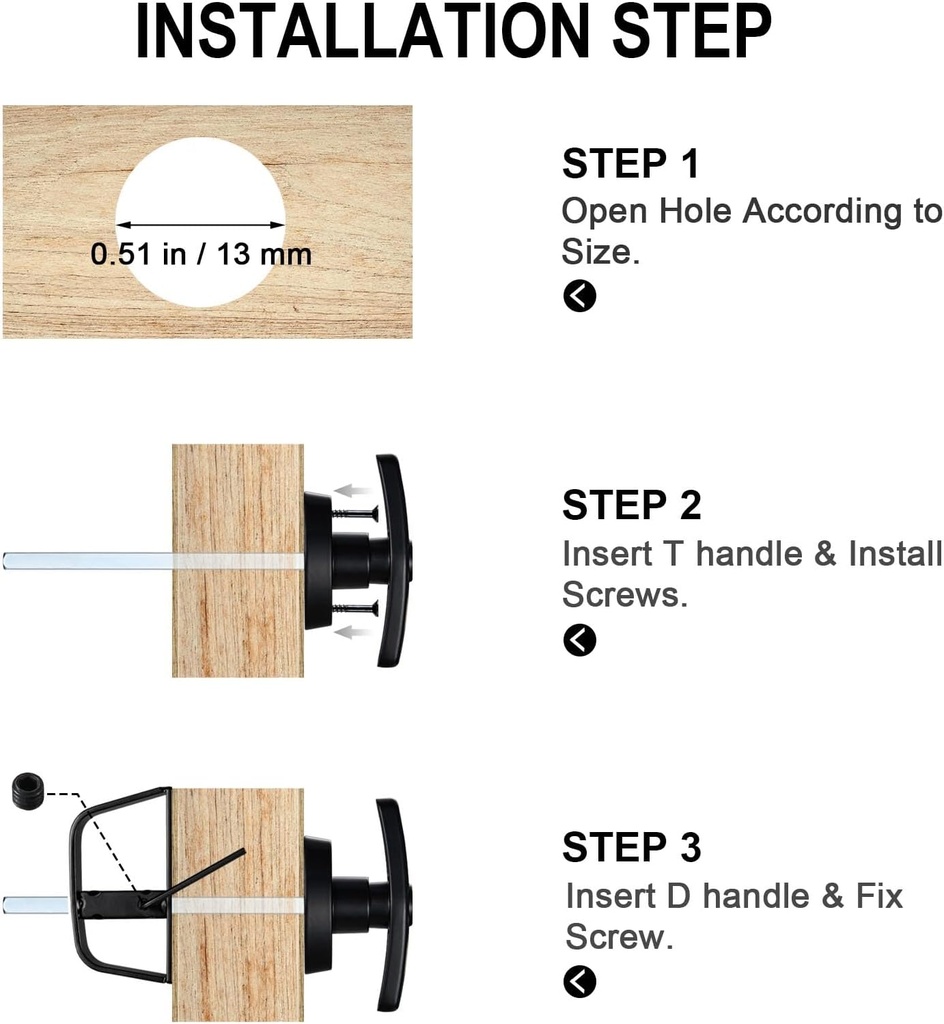 INSTALLATION STEP

0.51 in / 13 mm

STEP 1
Open Hole According to Size.

STEP 2
Insert T handle & Install Screws.

STEP 3
Insert D handle & Fix Screw.