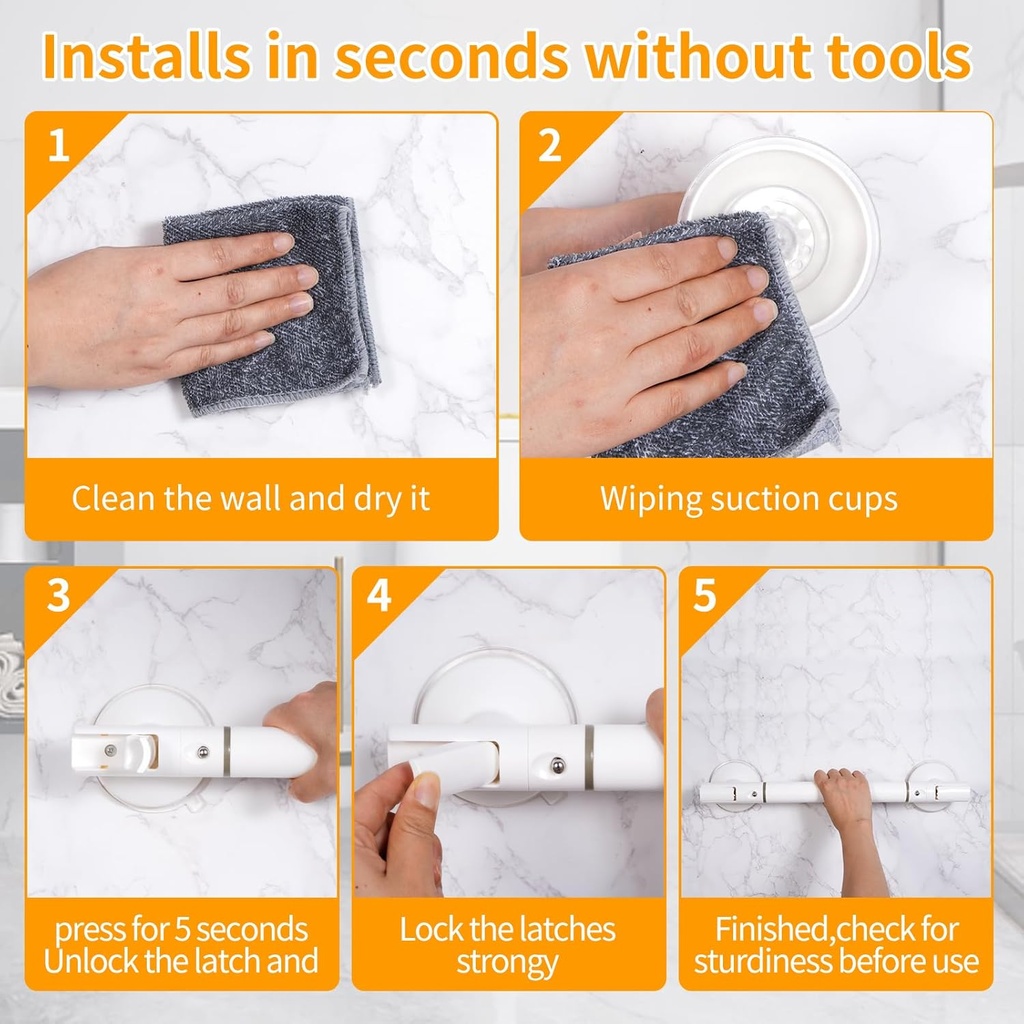 Installs in seconds without tools

1

Clean the wall and dry it

2

Wiping suction cups

3

press for 5 seconds Unlock the latch and

4

Lock the latches strongy

5

Finished,check for sturdiness before use