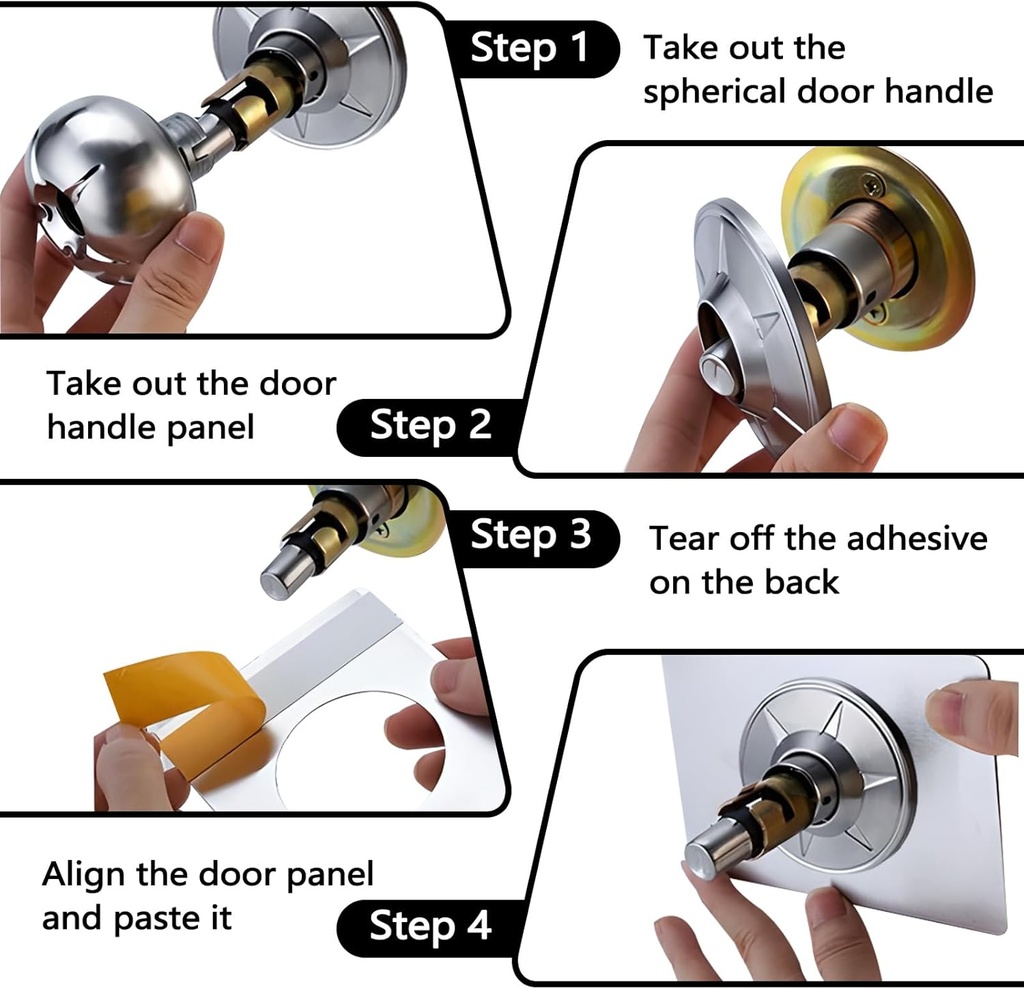 Step 1 Take out the spherical door handle

Take out the door handle panel

Step 2

Step 3 Tear off the adhesive on the back

Align the door panel and paste it

Step 4