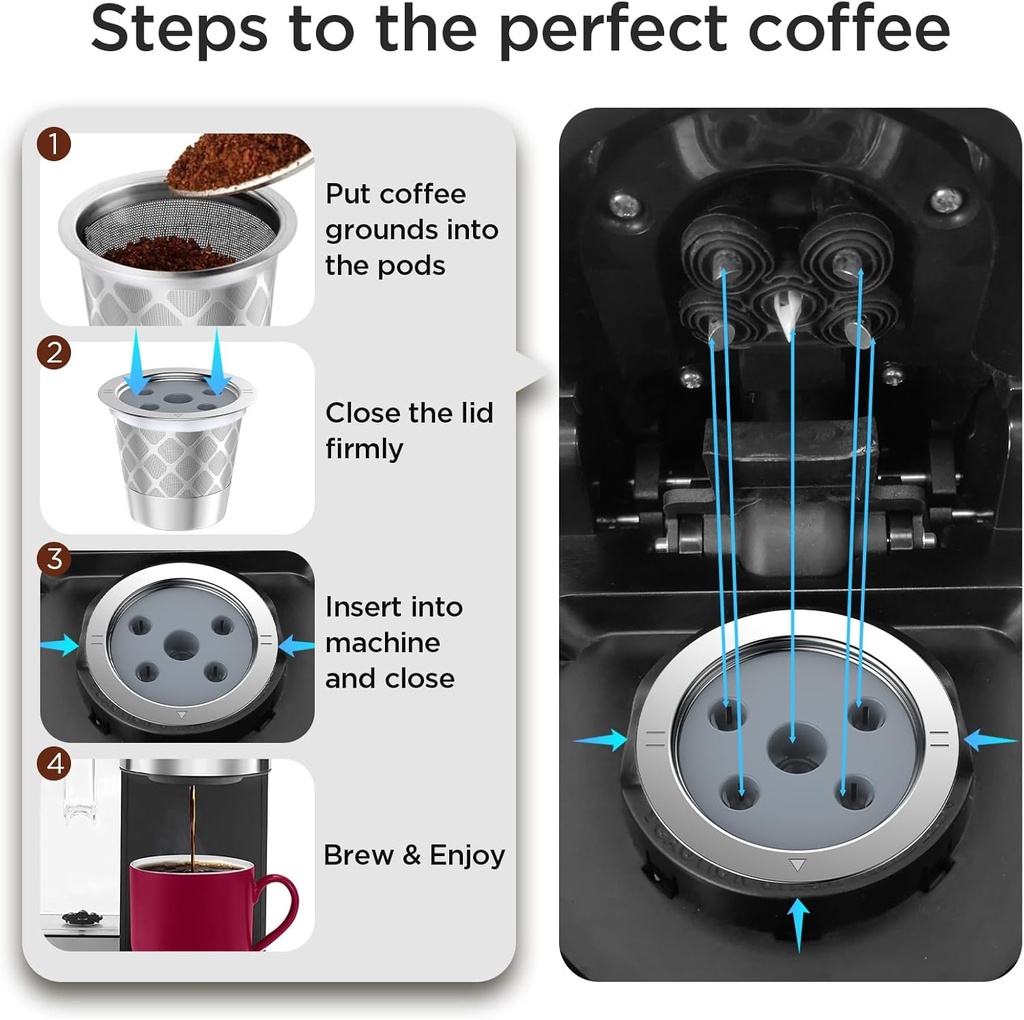 Steps to the perfect coffee

1
Put coffee grounds into the pods

2
Close the lid firmly

3
Insert into machine and close

4
Brew & Enjoy