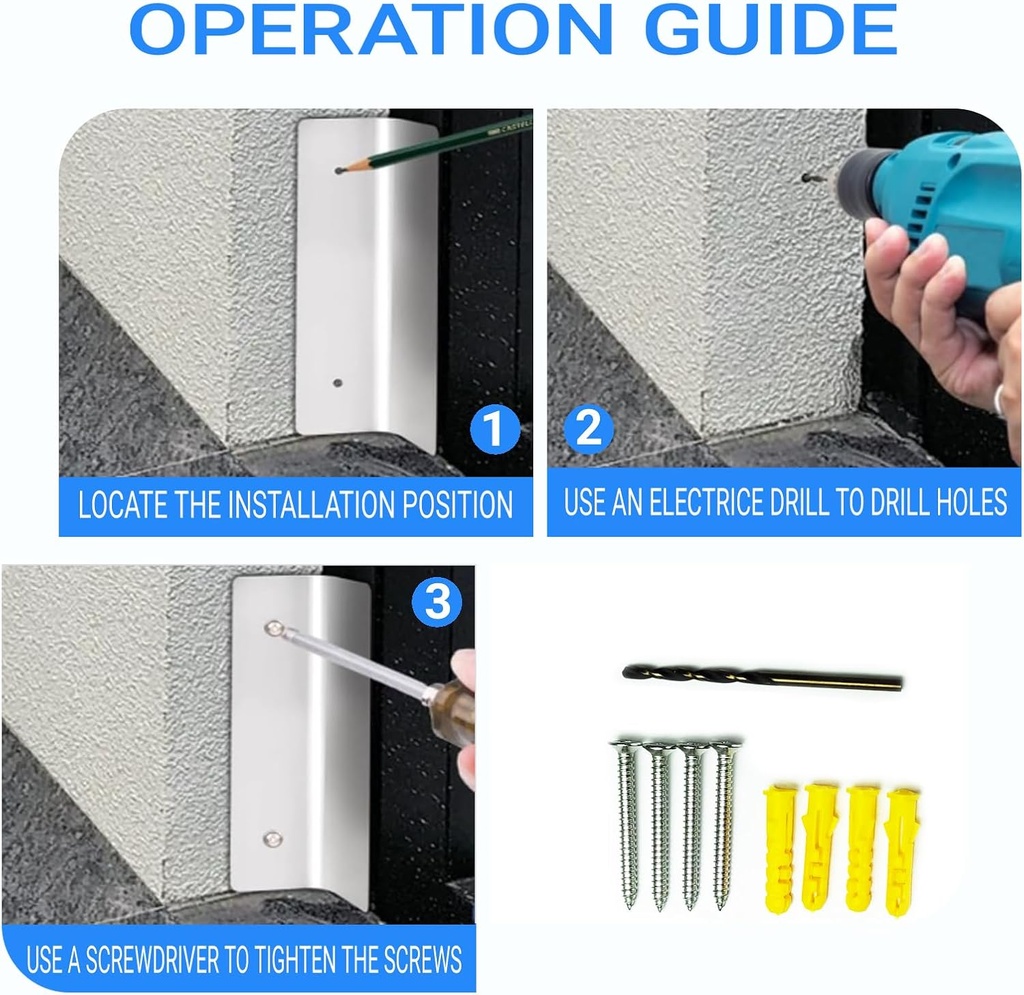 OPERATION GUIDE

1

LOCATE THE INSTALLATION POSITION

2

USE AN ELECTRICE DRILL TO DRILL HOLES

3

USE A SCREWDRIVER TO TIGHTEN THE SCREWS