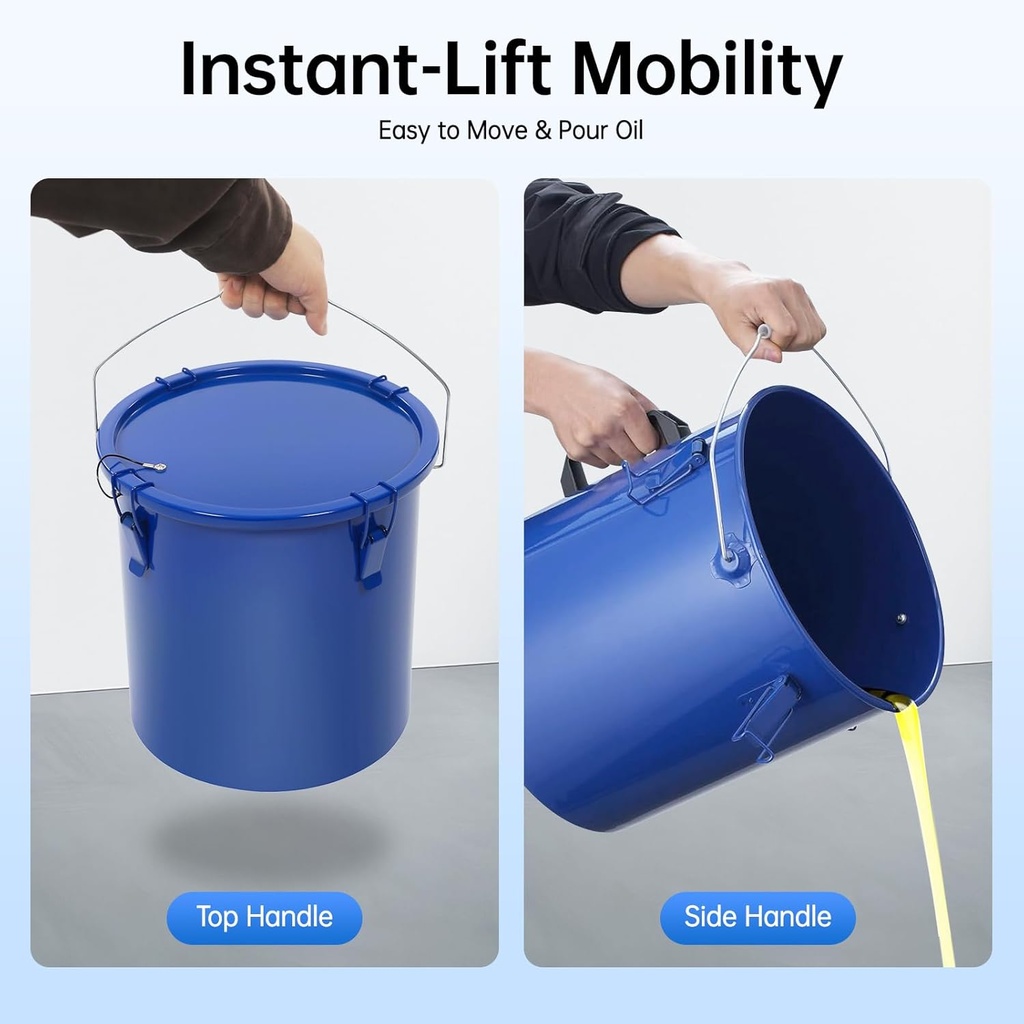 Instant-Lift Mobility
Easy to Move & Pour Oil

Top Handle

Side Handle