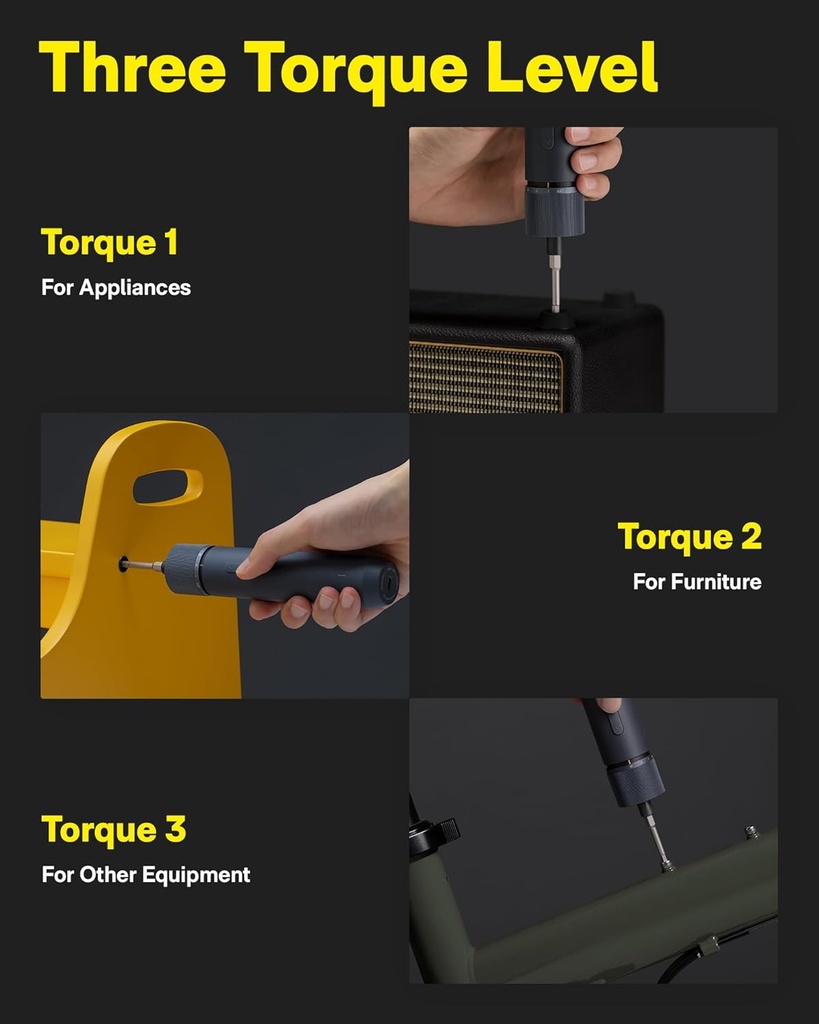 Three Torque Level

Torque 1
For Appliances

Torque 2
For Furniture

Torque 3
For Other Equipment