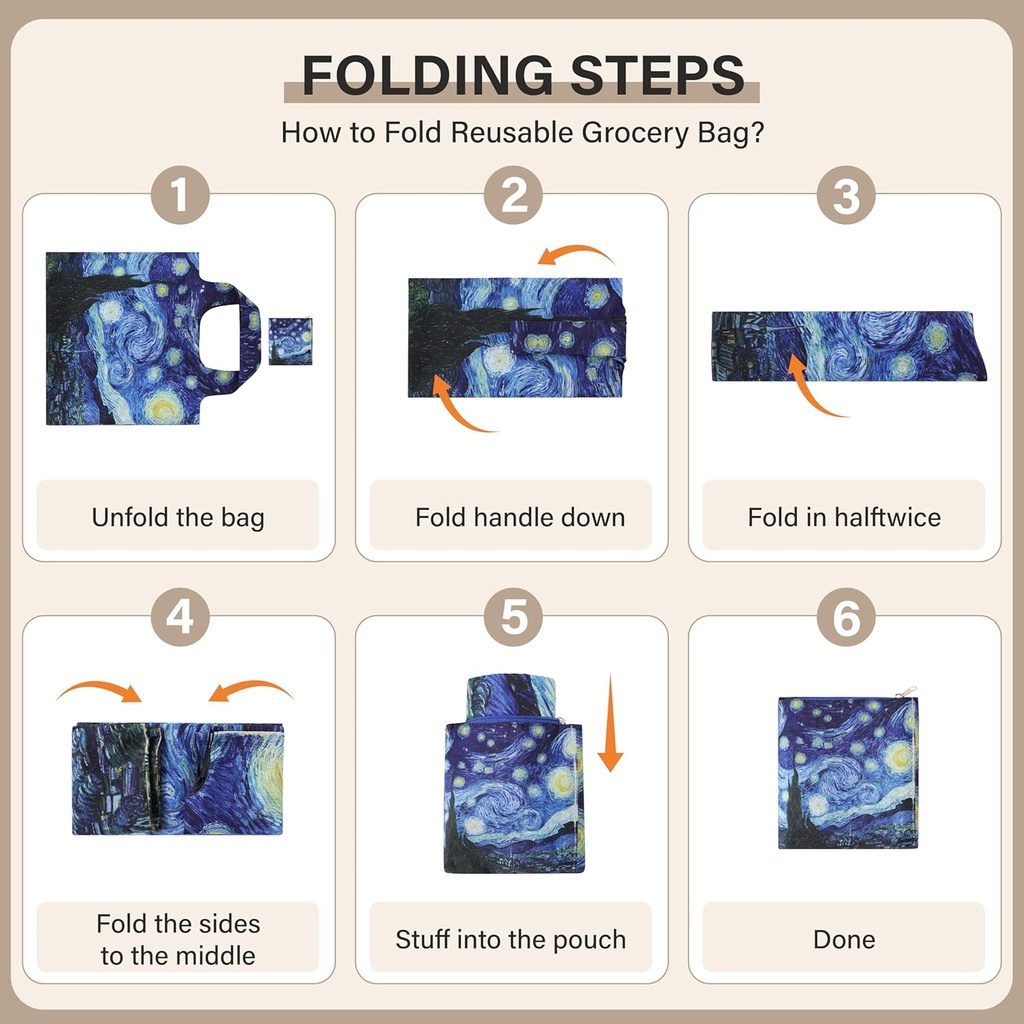 FOLDING STEPS
How to Fold Reusable Grocery Bag?

1
Unfold the bag

2
Fold handle down

3
Fold in halftwice

4
Fold the sides to the middle

5
Stuff into the pouch

6
Done