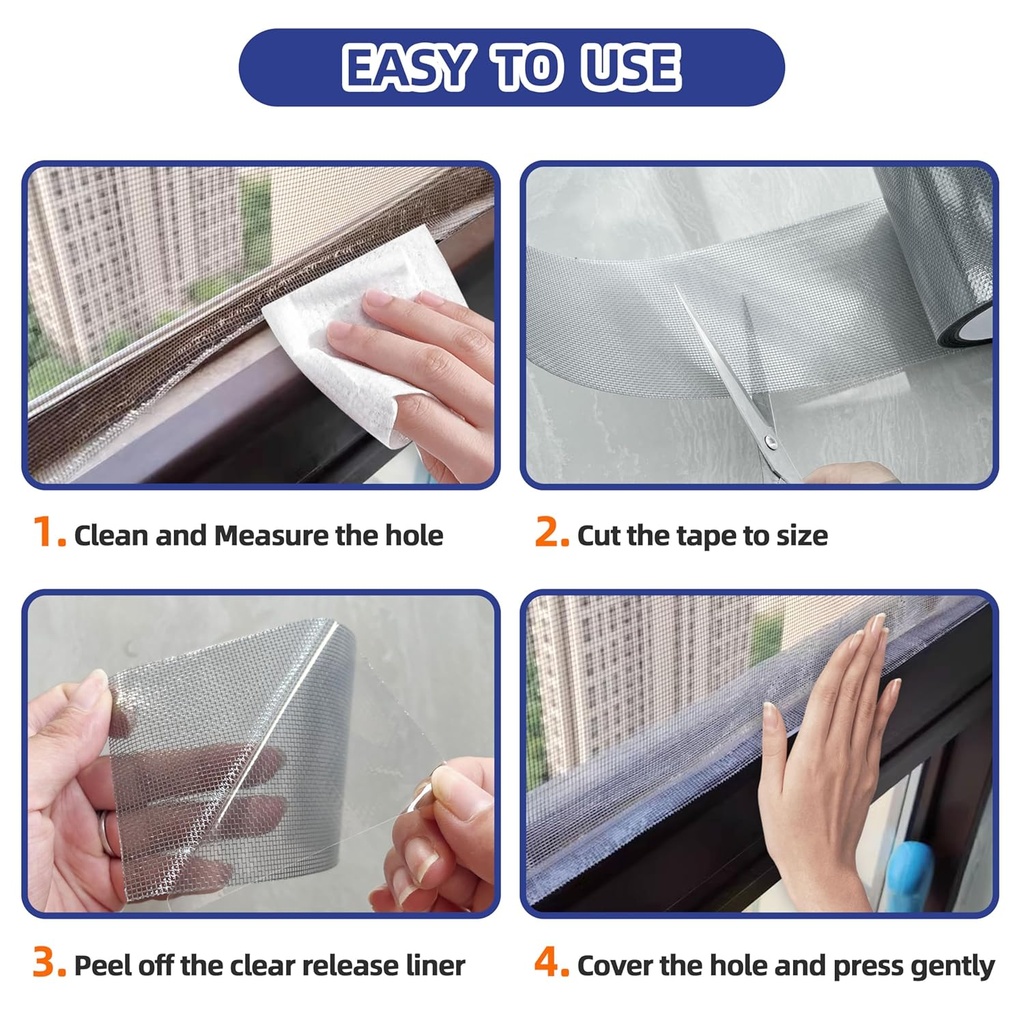 EASY TO USE

1. Clean and Measure the hole

2. Cut the tape to size

3. Peel off the clear release liner

4. Cover the hole and press gently