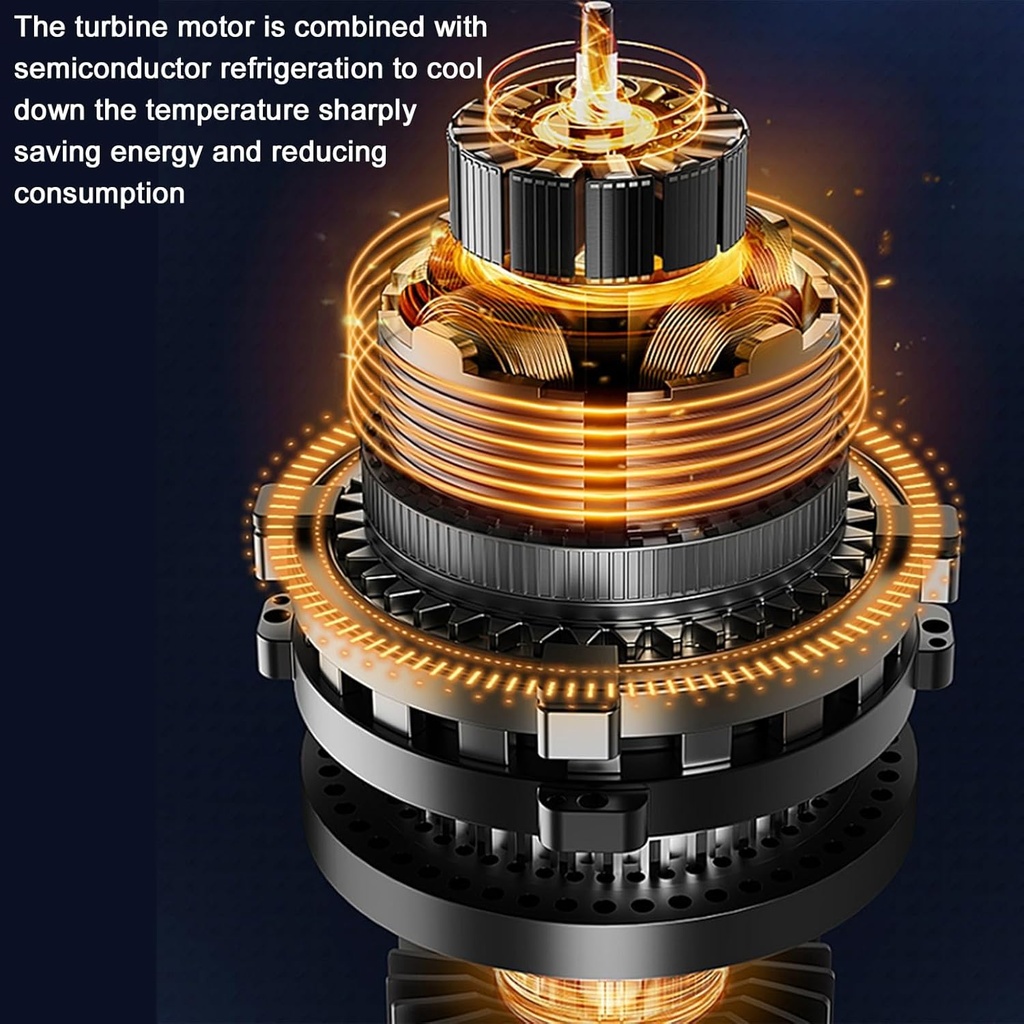 The turbine motor is combined with semiconductor refrigeration to cool down the temperature sharply saving energy and reducing consumption