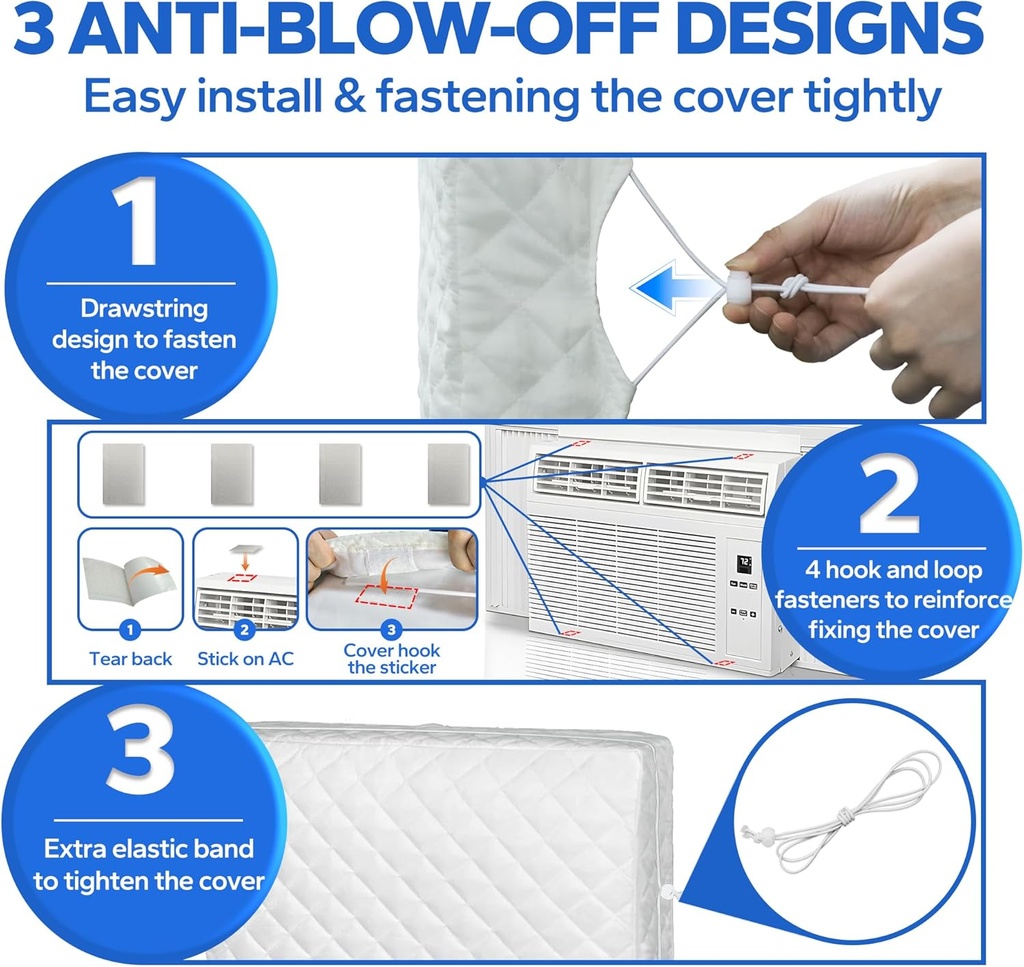 3 ANTI-BLOW-OFF DESIGNS
Easy install & fastening the cover tightly

1
Drawstring design to fasten the cover

1
Tear back
2
Stick on AC
3
Cover hook the sticker

2
4 hook and loop fasteners to reinforce fixing the cover

3
Extra elastic band to tighten the cover