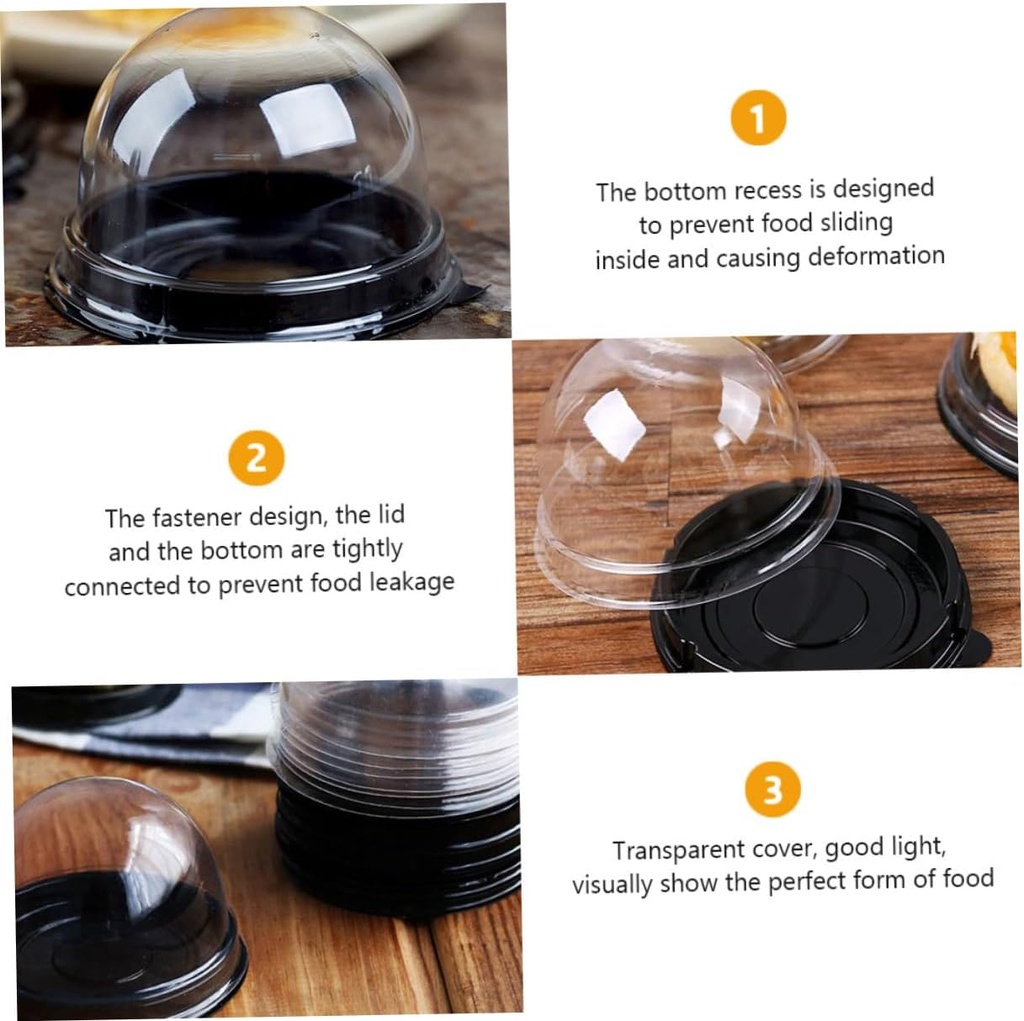 1

The bottom recess is designed to prevent food sliding inside and causing deformation

2

The fastener design, the lid and the bottom are tightly connected to prevent food leakage

3

Transparent cover, good light, visually show the perfect form of food