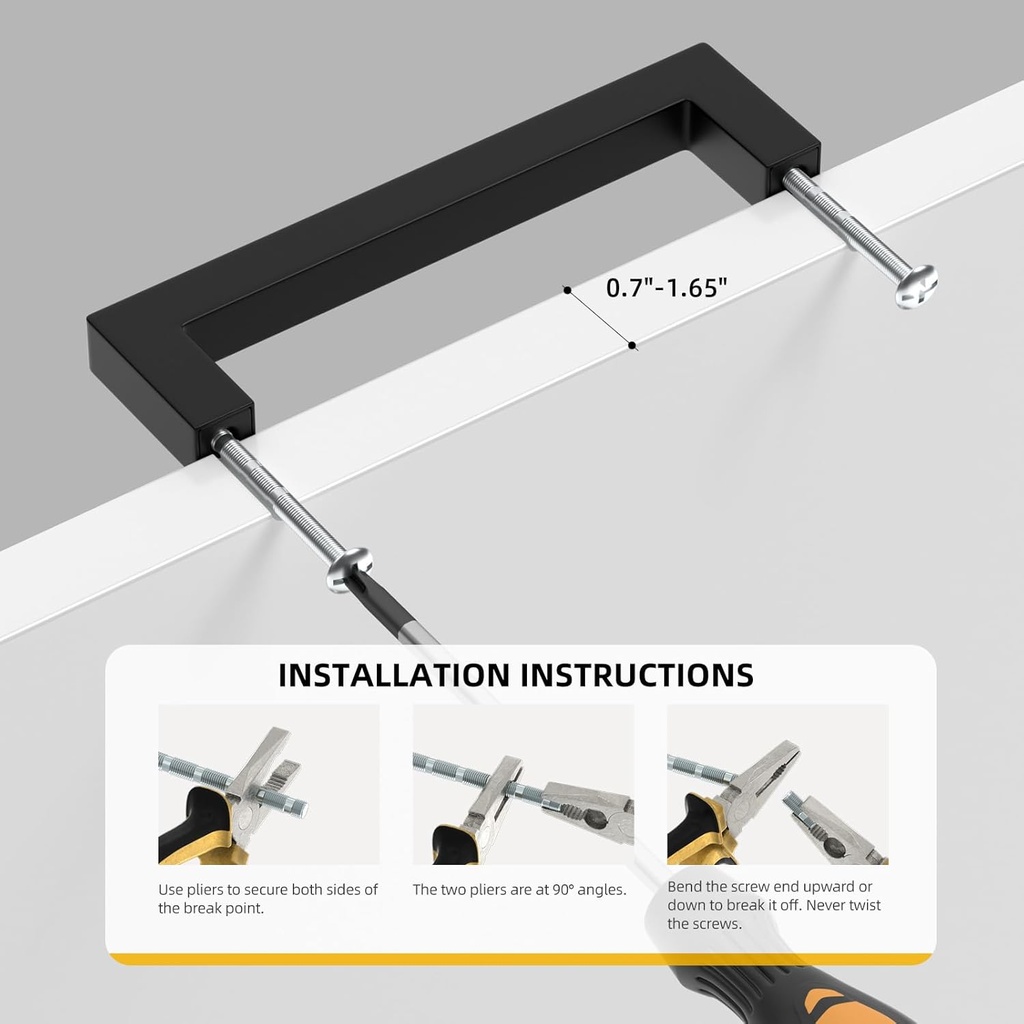 0.7"-1.65"

INSTALLATION INSTRUCTIONS

Use pliers to secure both sides of the break point.

The two pliers are at 90° angles.

Bend the screw end upward or down to break it off. Never twist the screws.