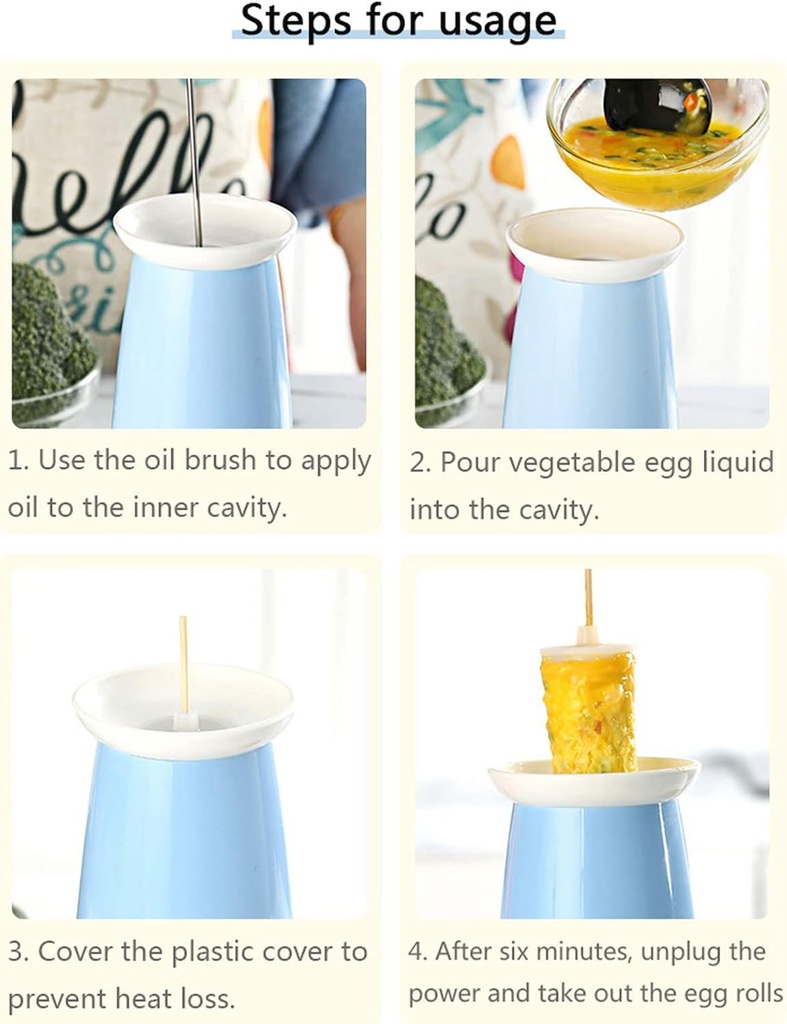 Steps for usage

1. Use the oil brush to apply oil to the inner cavity.

2. Pour vegetable egg liquid into the cavity.

3. Cover the plastic cover to prevent heat loss.

4. After six minutes, unplug the power and take out the egg rolls