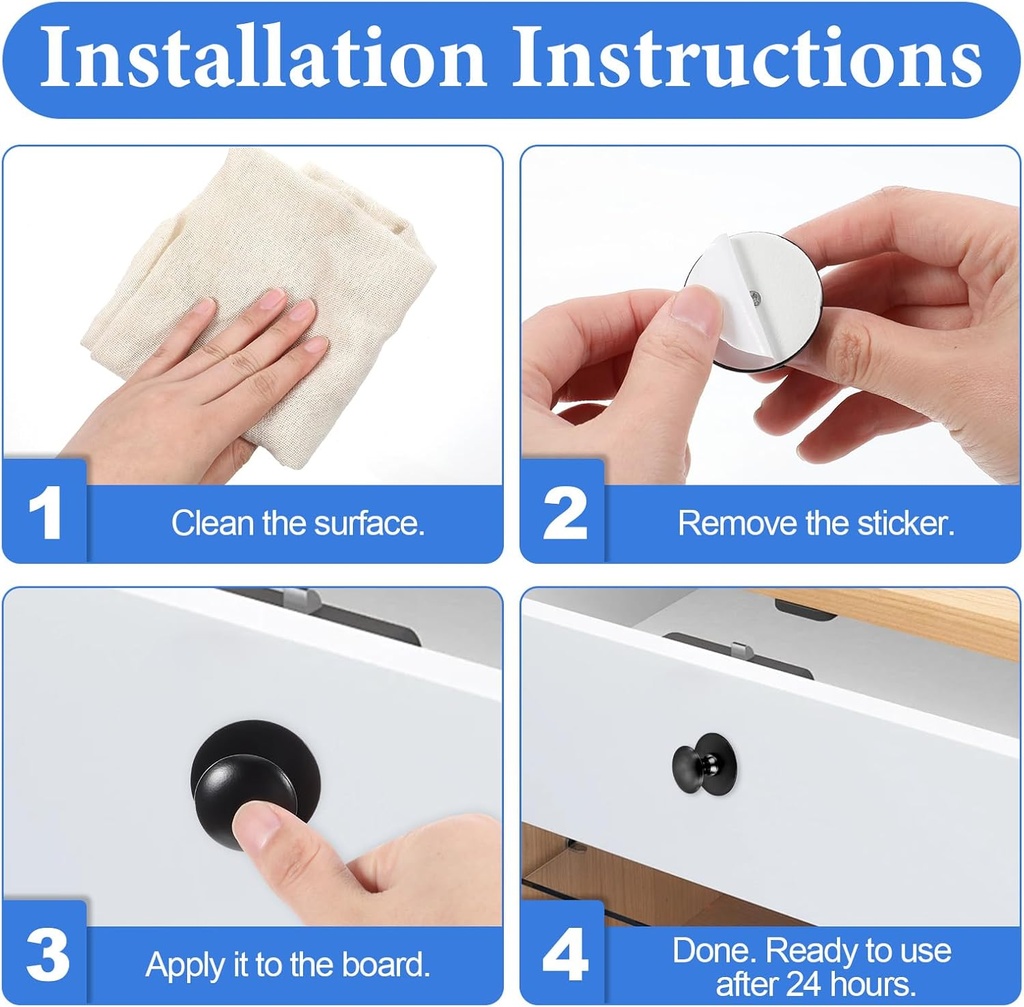 Installation Instructions

1 Clean the surface.

2 Remove the sticker.

3 Apply it to the board.

4 Done. Ready to use after 24 hours.