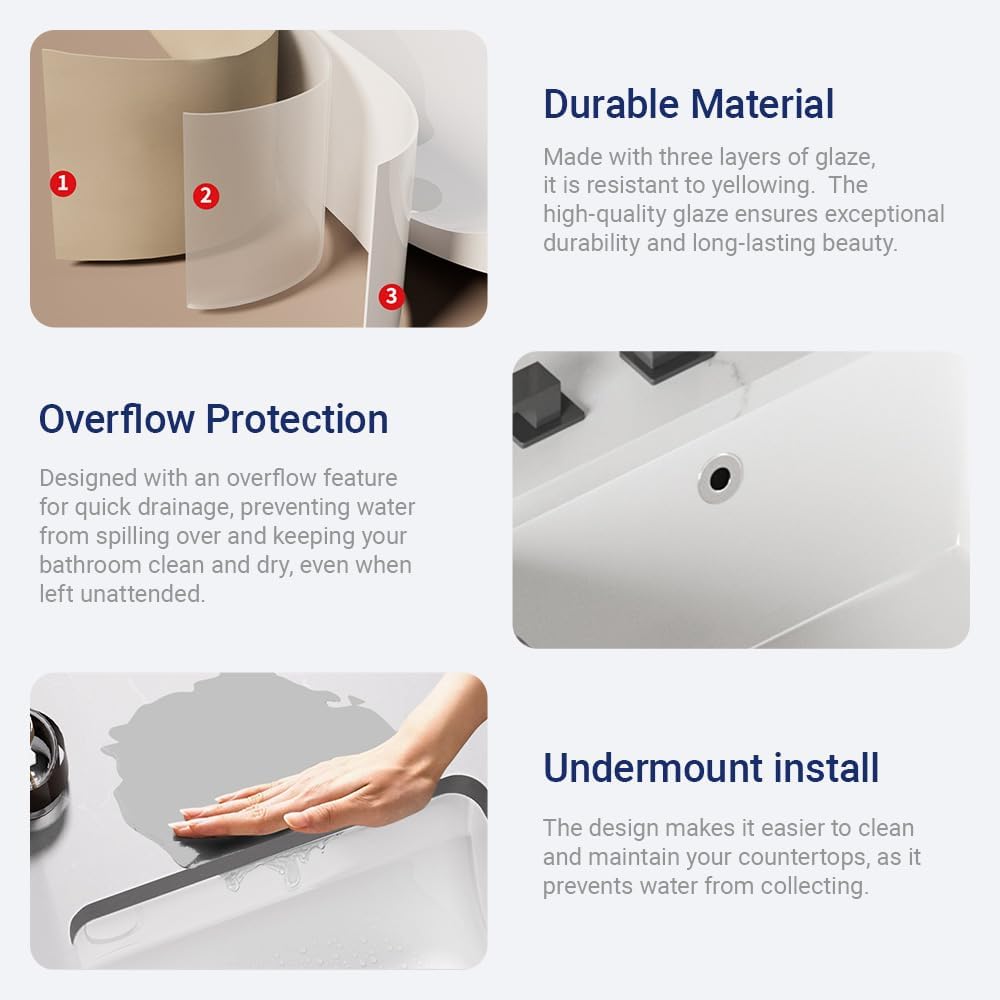 1

2

3

Durable Material

Made with three layers of glaze, it is resistant to yellowing.  The high-quality glaze ensures exceptional durability and long-lasting beauty.

Overflow Protection

Designed with an overflow feature for quick drainage, preventing water from spilling over and keeping your bathroom clean and dry, even when left unattended.

Undermount install

The design makes it easier to clean and maintain your countertops, as it prevents water from collecting.