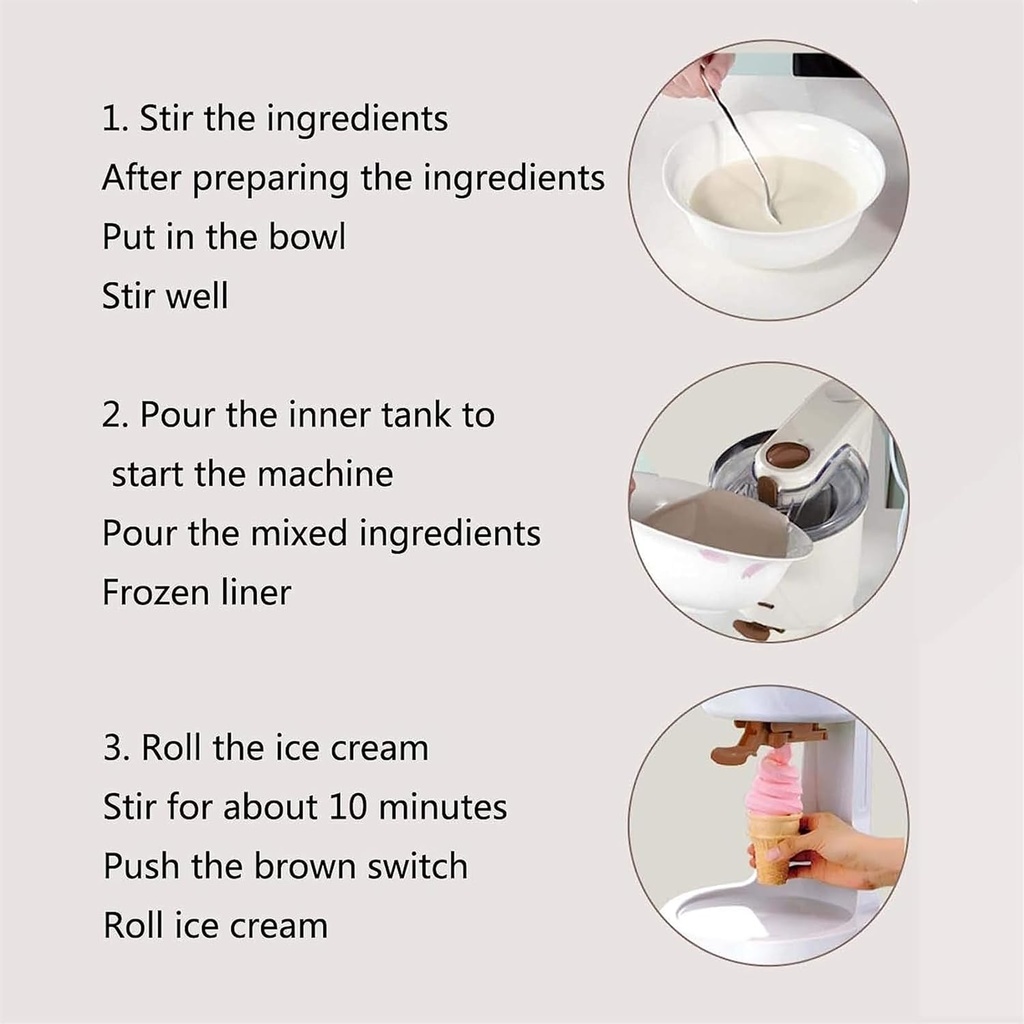 1. Stir the ingredients
After preparing the ingredients
Put in the bowl
Stir well

2. Pour the inner tank to start the machine
Pour the mixed ingredients
Frozen liner

3. Roll the ice cream
Stir for about 10 minutes
Push the brown switch
Roll ice cream